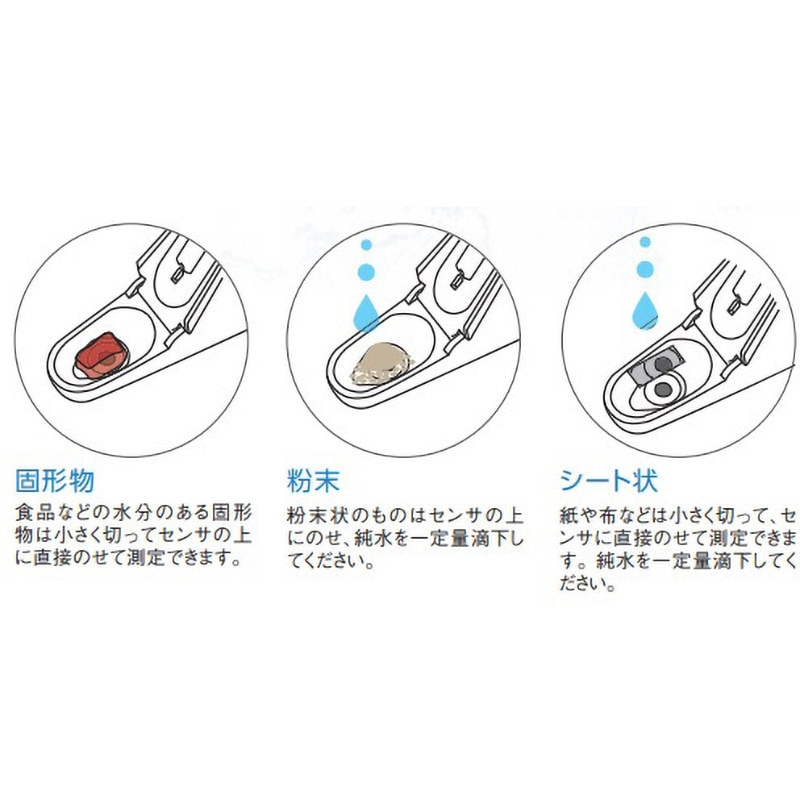 固形物

食品などの水分のある固形物は小さく切ってセンサの上に直接のせて測定できます。

粉末

粉末状のものはセンサの上にのせ、純水を一定量滴下してください。

シート状

紙や布などは小さく切って、センサに直接のせて測定できます。純水を一定量滴下してください。