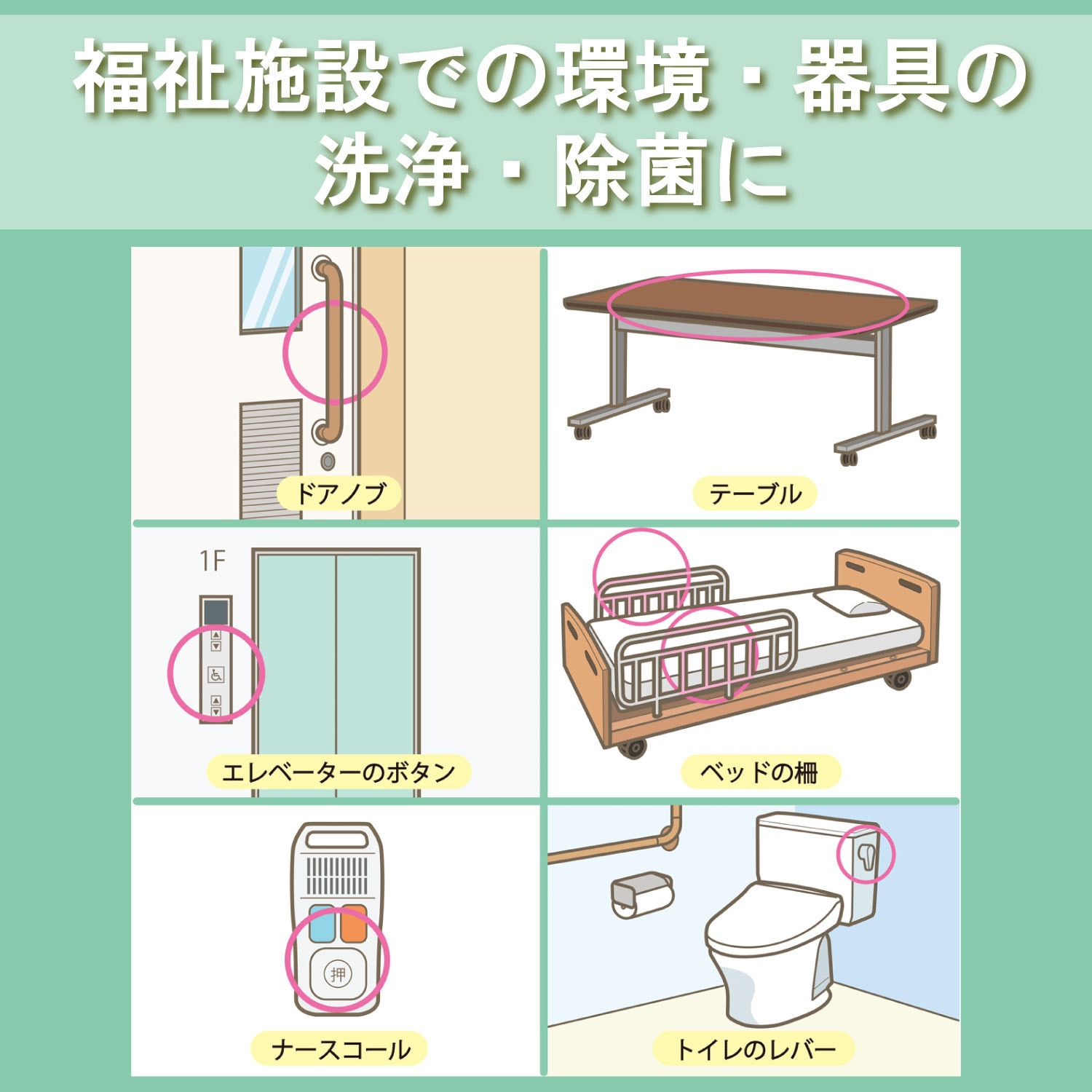 福祉施設での環境・器具の洗浄・除菌に

ドアノブ

テーブル

1F

エレベーターのボタン

ベッドの柵

押

ナースコール

トイレのレバー