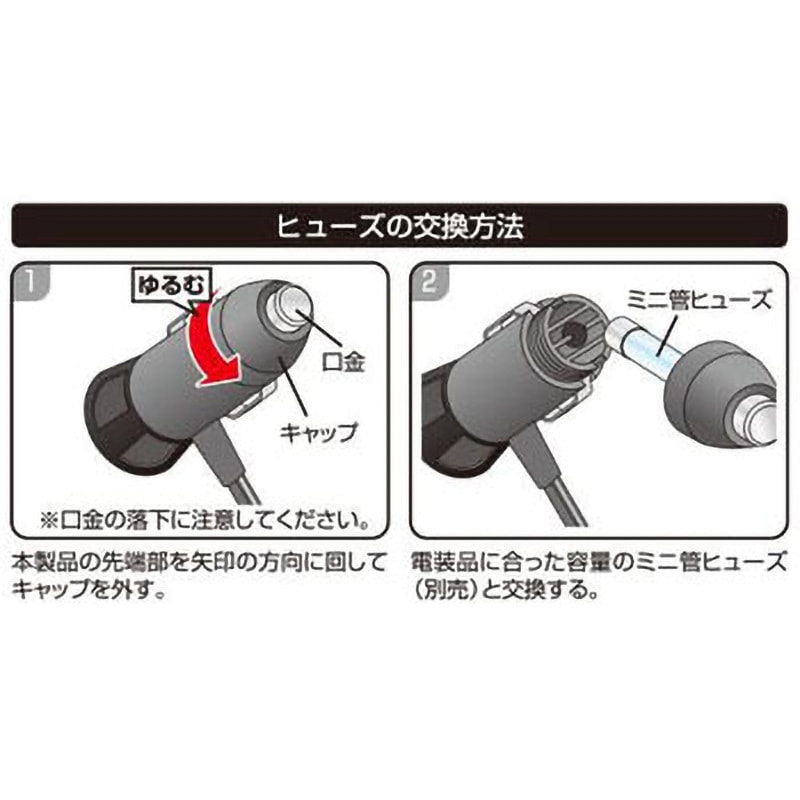 ヒューズの交換方法

1

ゆるむ

口金

キャップ

※口金の落下に注意してください。

本製品の先端部を矢印の方向に回してキャップを外す。

2

ミニ管ヒューズ

電装品に合った容量のミニ管ヒューズ（別売）と交換する。