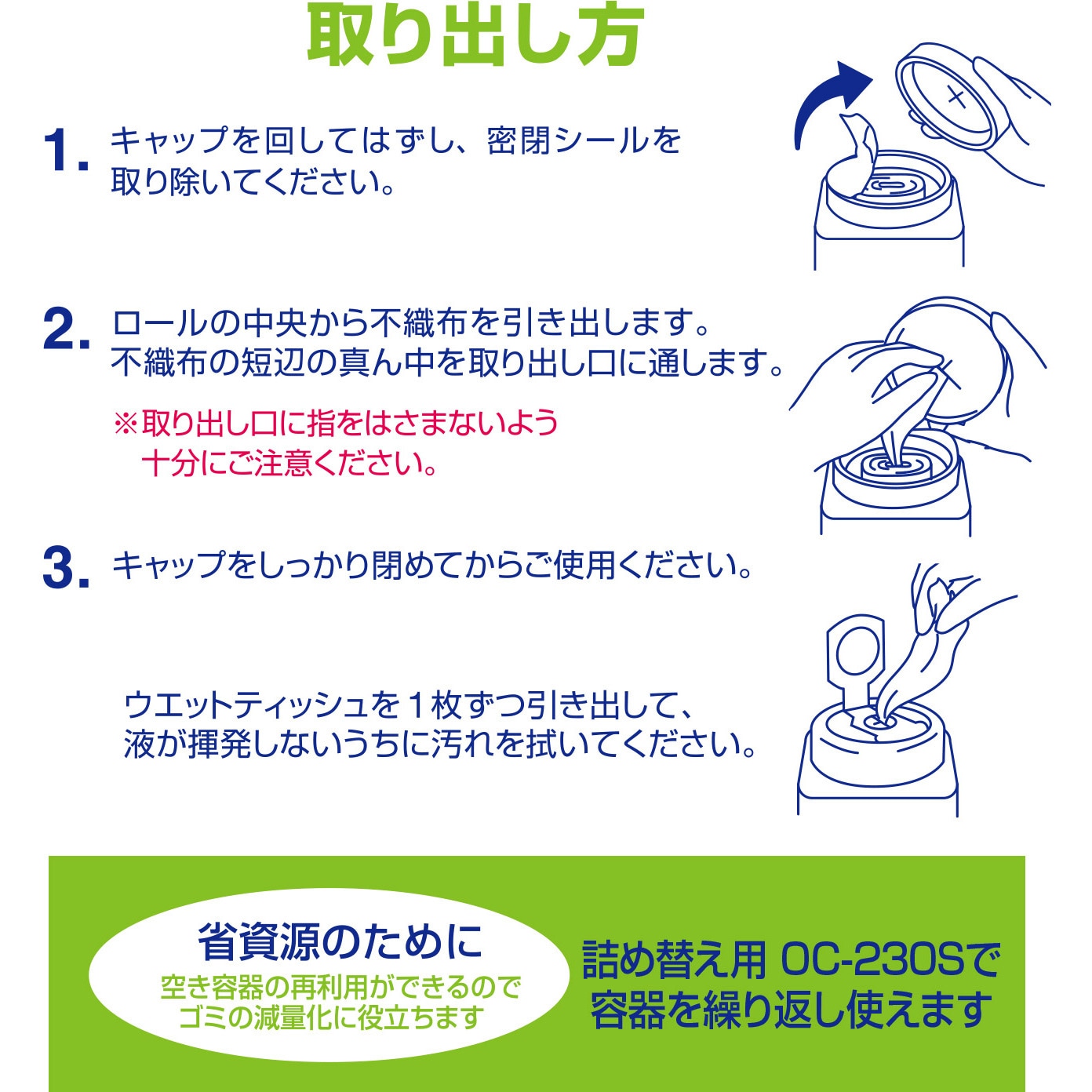 取り出し方

1. キャップを回してはずし、密閉シールを取り除いてください。

2. ロールの中央から不織布を引き出します。不織布の短辺の真ん中を取り出し口に通します。

※取り出し口に指をはさまないよう十分にご注意ください。

3. キャップをしっかり閉めてからご使用ください。

ウエットティッシュを１枚ずつ引き出して、液が揮発しないうちに汚れを拭いてください。

省資源のために
空き容器の再利用ができるのでゴミの減量化に役立ちます

詰め替え用 OC-230Sで容器を繰り返し使えます