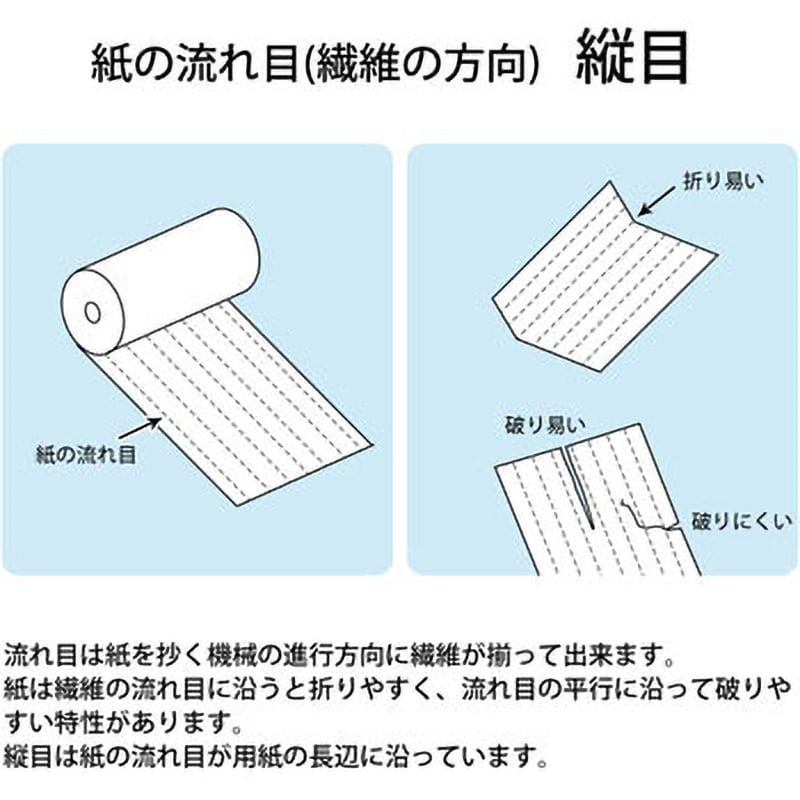 紙の流れ目(繊維の方向)　縦目

紙の流れ目

折り易い

破り易い

破りにくい

流れ目は紙を抄く機械の進行方向に繊維が揃って出来ます。
紙は繊維の流れ目に沿うと折りやすく、流れ目の平行に沿って破りやすい特性があります。
縦目は紙の流れ目が用紙の長辺に沿っています。