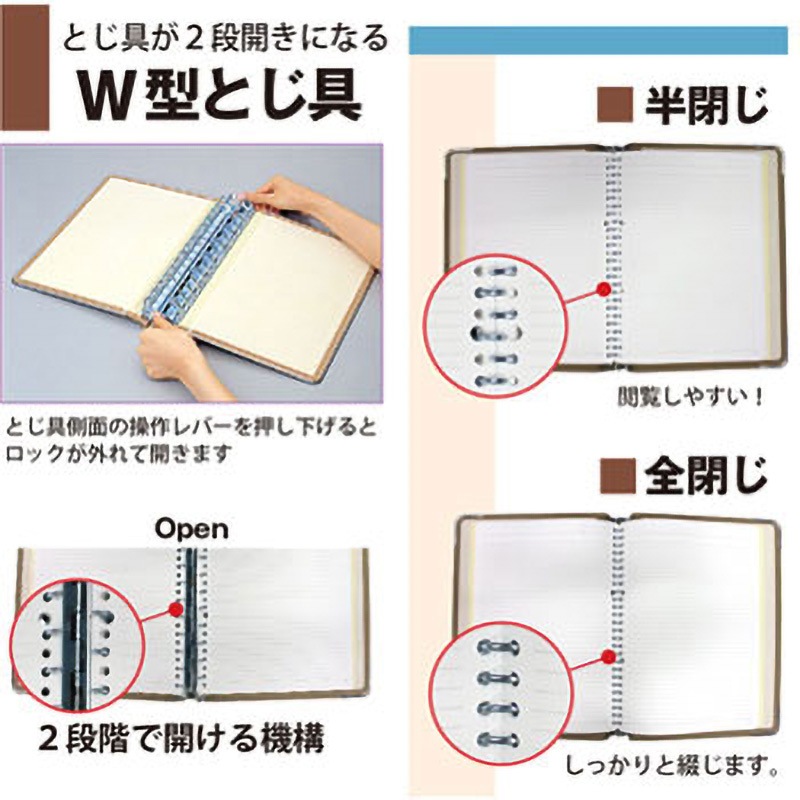 とじ具が２段開きになる
W型とじ具

とじ具側面の操作レバーを押し下げるとロックが外れて開きます

Open

２段階で開ける機構

■ 半閉じ

閲覧しやすい！

■ 全閉じ

しっかりと綴じます。