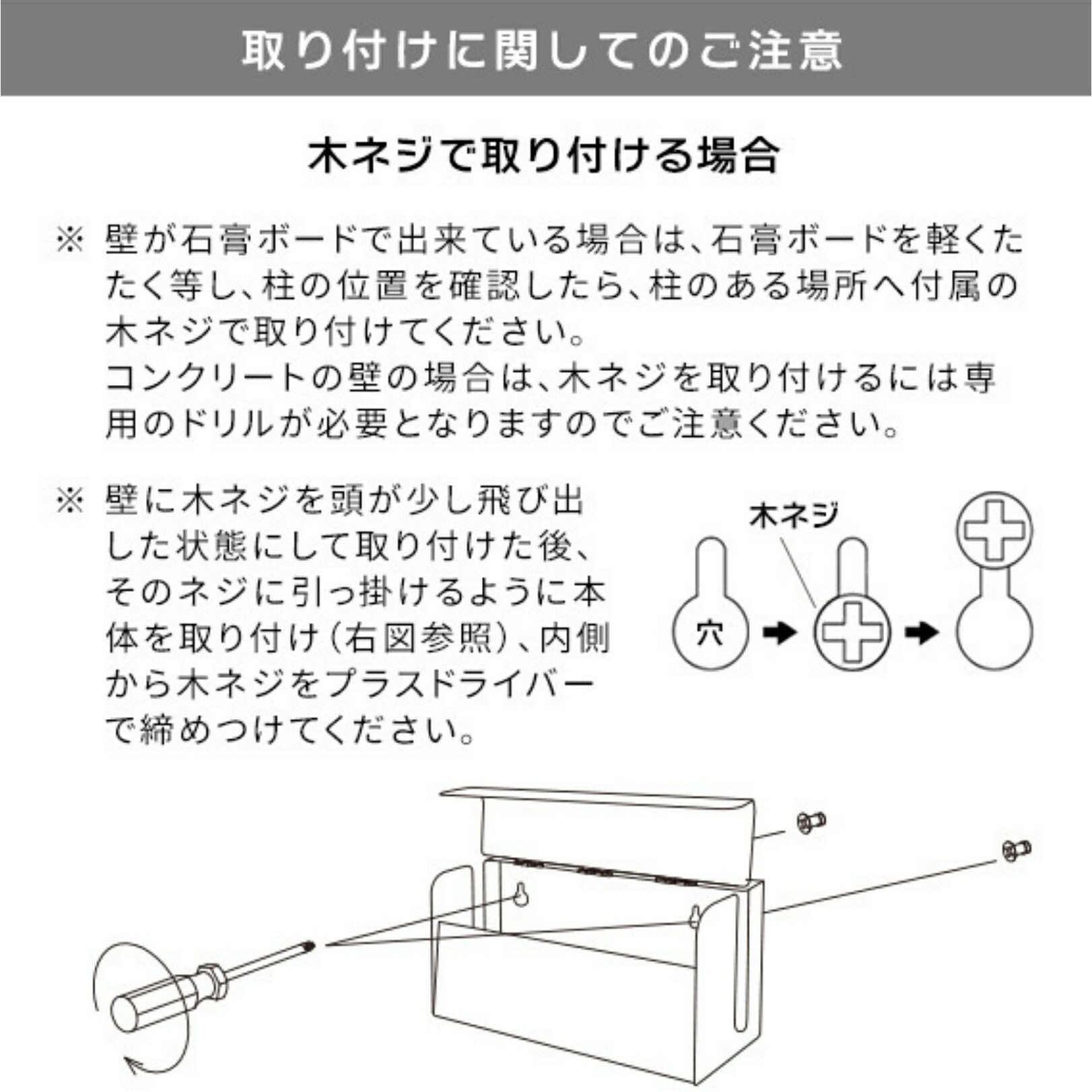 取り付けに関してのご注意

木ネジで取り付ける場合

※ 壁が石膏ボードで出来ている場合は、石膏ボードを軽くたたく等し、柱の位置を確認したら、柱のある場所へ付属の木ネジで取り付けてください。
コンクリートの壁の場合は、木ネジを取り付けるには専用のドリルが必要となりますのでご注意ください。

※ 壁に木ネジを頭が少し飛び出した状態にして取り付けた後、そのネジに引っ掛けるように本体を取り付け（右図参照）、内側から木ネジをプラスドライバーで締めつけてください。

木ネジ
穴