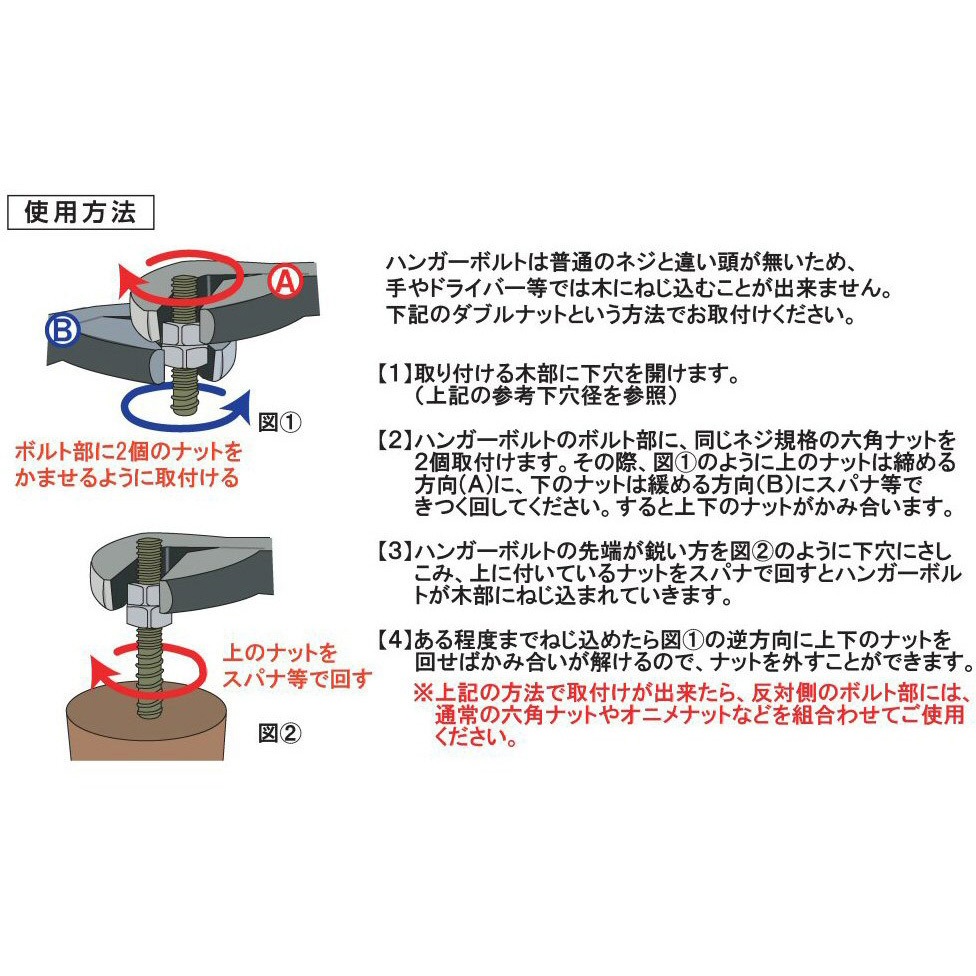 使用方法

Ⓐ

Ⓑ

図①

ボルト部に2個のナットをかませるように取付ける

上のナットをスパナ等で回す

図②

ハンガーボルトは普通のネジと違い頭が無いため、手やドライバー等では木にねじ込むことが出来ません。下記のダブルナットという方法でお取付けください。

【1】取り付ける木部に下穴を開けます。（上記の参考下穴径を参照）

【2】ハンガーボルトのボルト部に、同じネジ規格の六角ナットを2個取付けます。その際、図①のように上のナットは締める方向(A)に、下のナットは緩める方向(B)にスパナ等できつく回してください。すると上下のナットがかみ合います。

【3】ハンガーボルトの先端が鋭い方を図②のように下穴にさしこみ、上に付いているナットをスパナで回すとハンガーボルトが木部にねじ込まれていきます。

【4】ある程度までねじ込めたら図①の逆方向に上下のナットを回せばかみ合いが解けるので、ナットを外すことができます。
※上記の方法で取付けが出来たら、反対側のボルト部には、通常の六角ナットやオニメナットなどを組合わせてご使用ください。