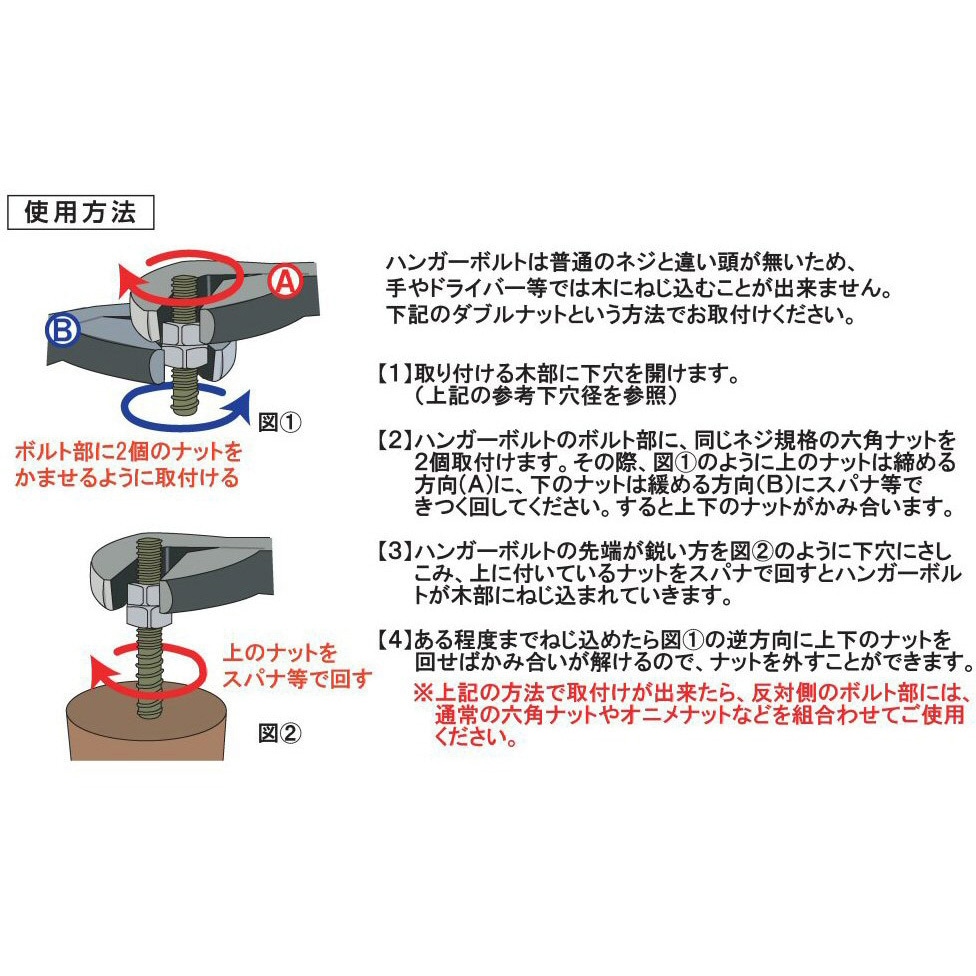 使用方法

A

B

図①

ボルト部に2個のナットをかませるように取付ける

上のナットをスパナ等で回す

図②

ハンガーボルトは普通のネジと違い頭が無いため、手やドライバー等では木にねじ込むことが出来ません。下記のダブルナットという方法でお取付けください。

【1】取り付ける木部に下穴を開けます。（上記の参考下穴径を参照）

【2】ハンガーボルトのボルト部に、同じネジ規格の六角ナットを2個取付けます。その際、図①のように上のナットは締める方向(A)に、下のナットは緩める方向(B)にスパナ等できつく回してください。すると上下のナットがかみ合います。

【3】ハンガーボルトの先端が鋭い方を図②のように下穴にさしこみ、上に付いているナットをスパナで回すとハンガーボルトが木部にねじ込まれていきます。

【4】ある程度までねじ込めたら図①の逆方向に上下のナットを回せばかみ合いが解けるので、ナットを外すことができます。
※上記の方法で取付けが出来たら、反対側のボルト部には、通常の六角ナットやオニメナットなどを組合わせてご使用ください。