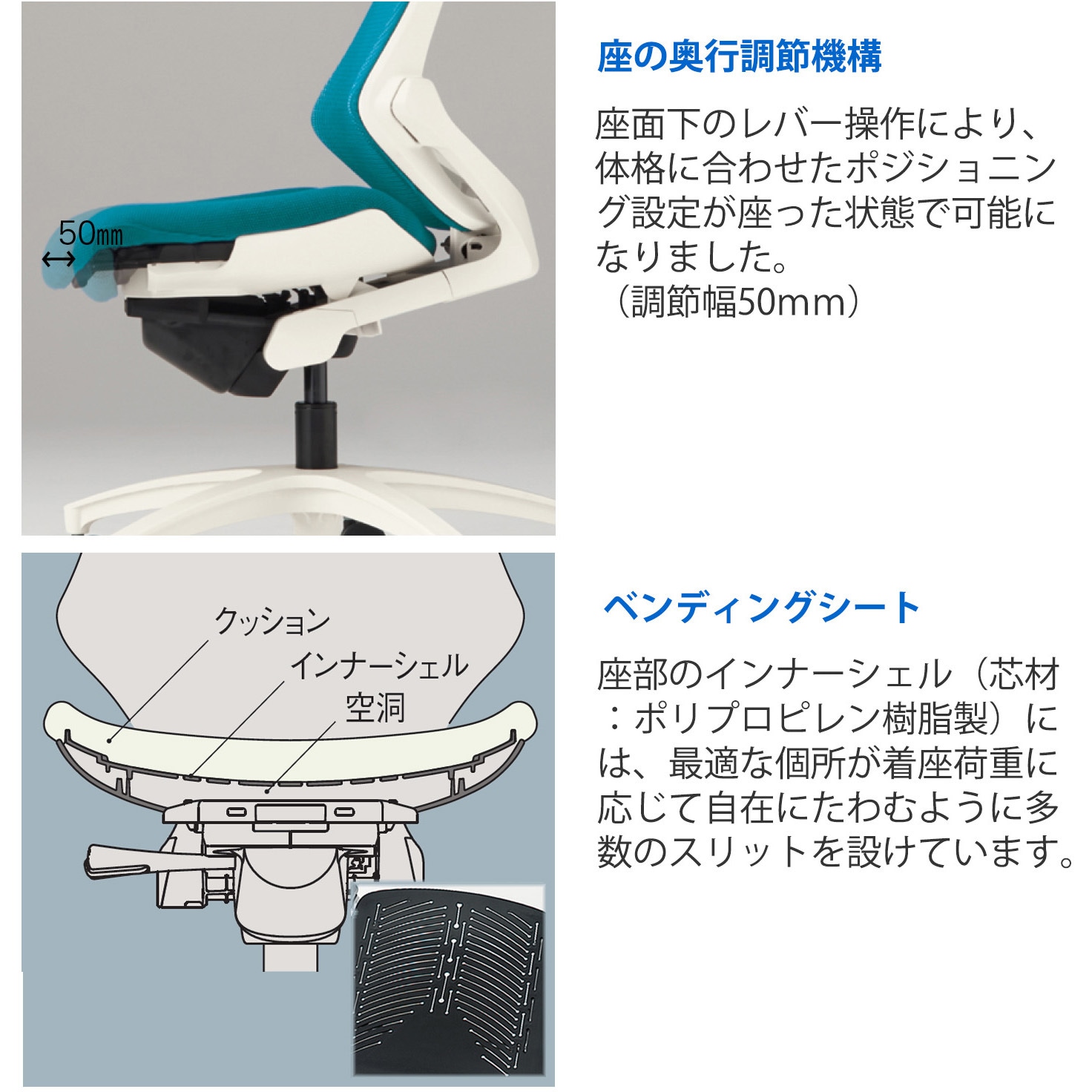 50mm

座の奥行調節機構

座面下のレバー操作により、体格に合わせたポジショニング設定が座った状態で可能になりました。
（調節幅50mm）

クッション
インナーシェル
空洞

ベンディングシート

座部のインナーシェル（芯材：ポリプロピレン樹脂製）には、最適な個所が着座荷重に応じて自在にたわむように多数のスリットを設けています。