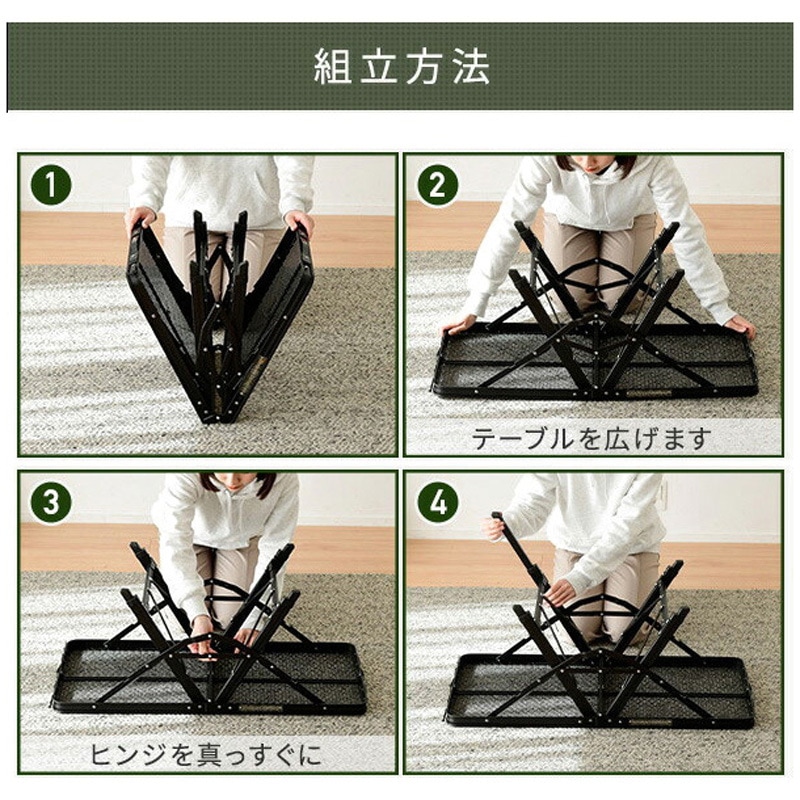 組立方法

1

2

テーブルを広げます

3

ヒンジを真っすぐに

4