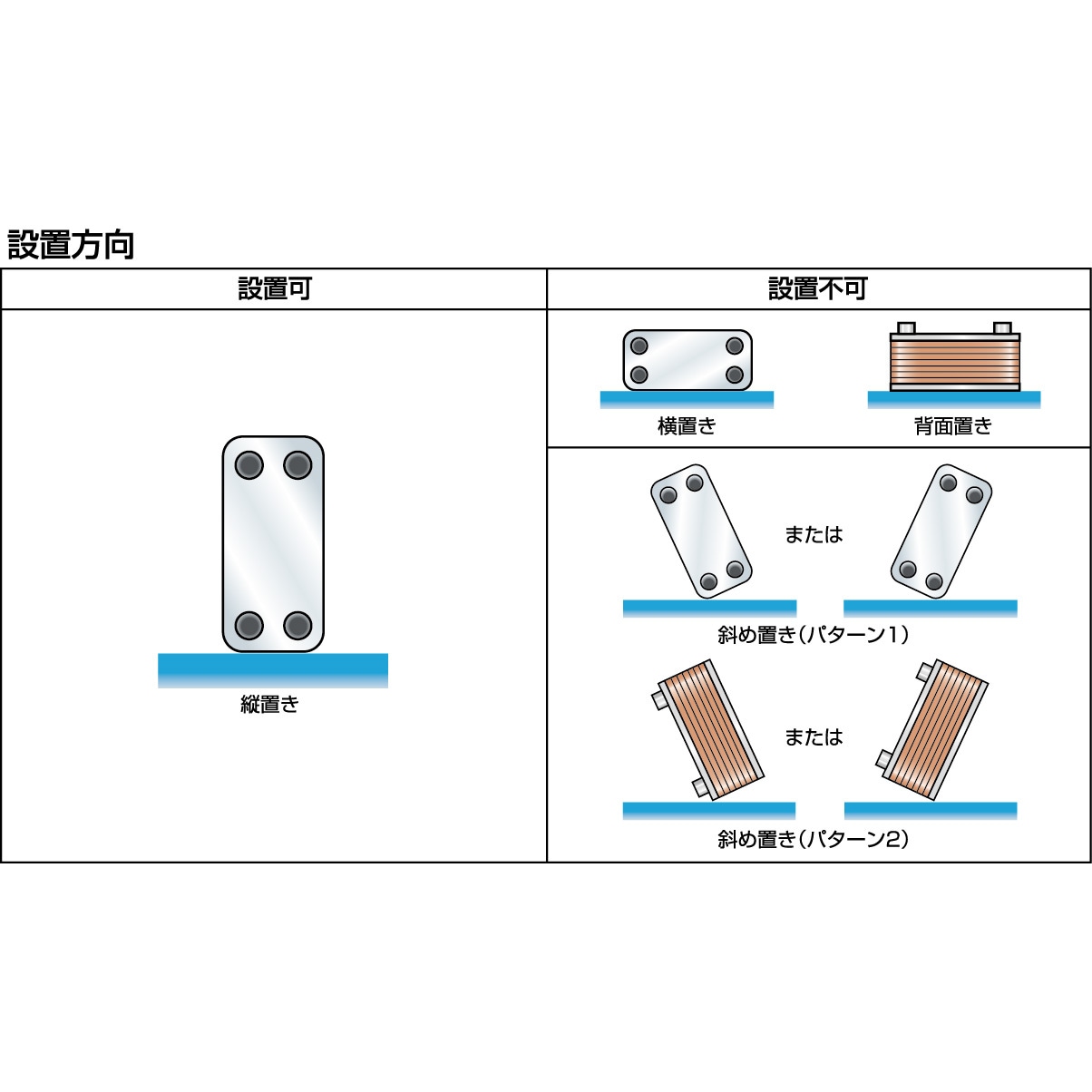 設置方向

| 設置可 | 設置不可 |
|---|---|
| 縦置き | 横置き 背面置き |
| | または 斜め置き(パターン1) または 斜め置き(パターン2) |