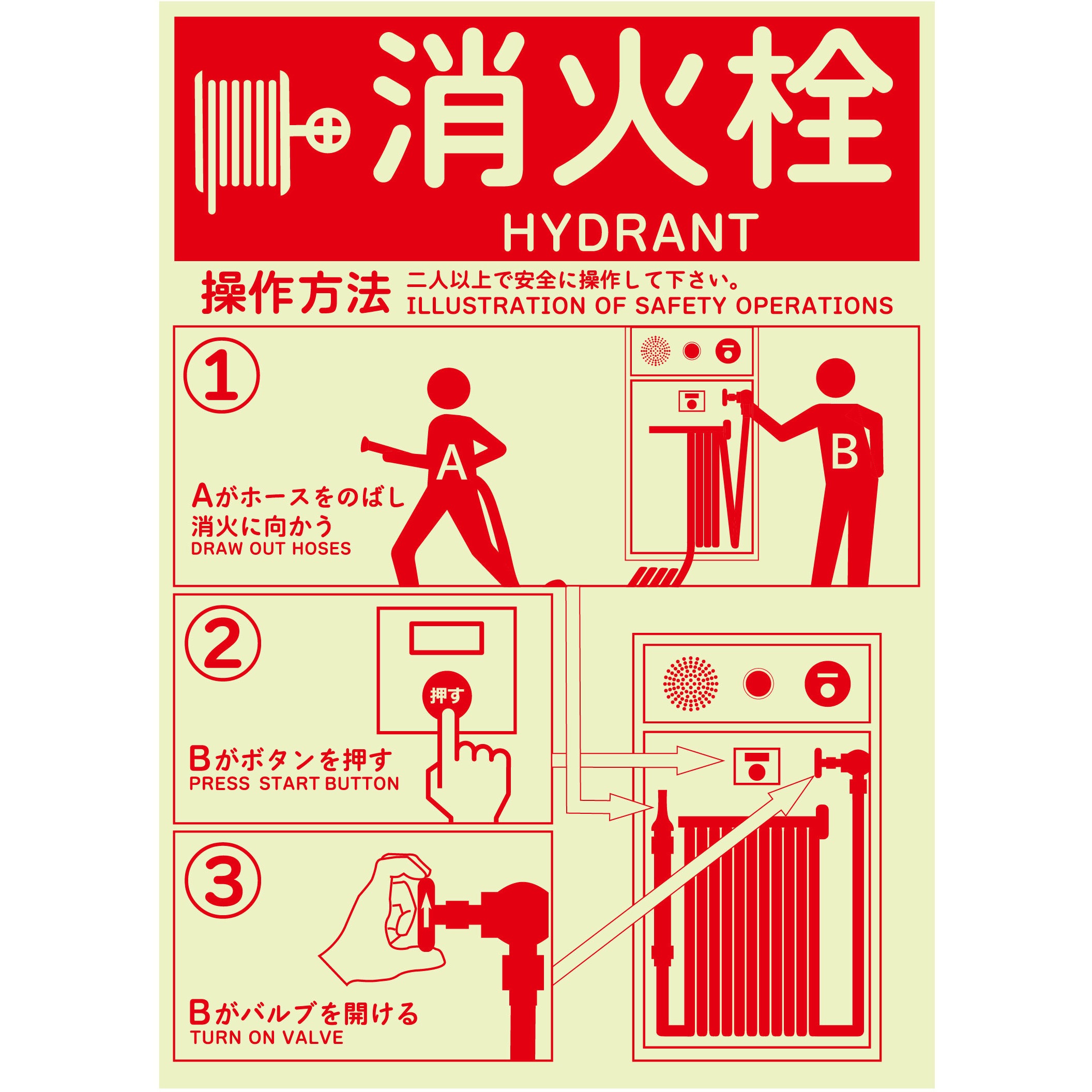 消火栓
HYDRANT

操作方法 二人以上で安全に操作して下さい。
ILLUSTRATION OF SAFETY OPERATIONS

①

A

B

Aがホースをのばし
消火に向かう
DRAW OUT HOSES

②

押す

Bがボタンを押す
PRESS START BUTTON

③

Bがバルブを開ける
TURN ON VALVE