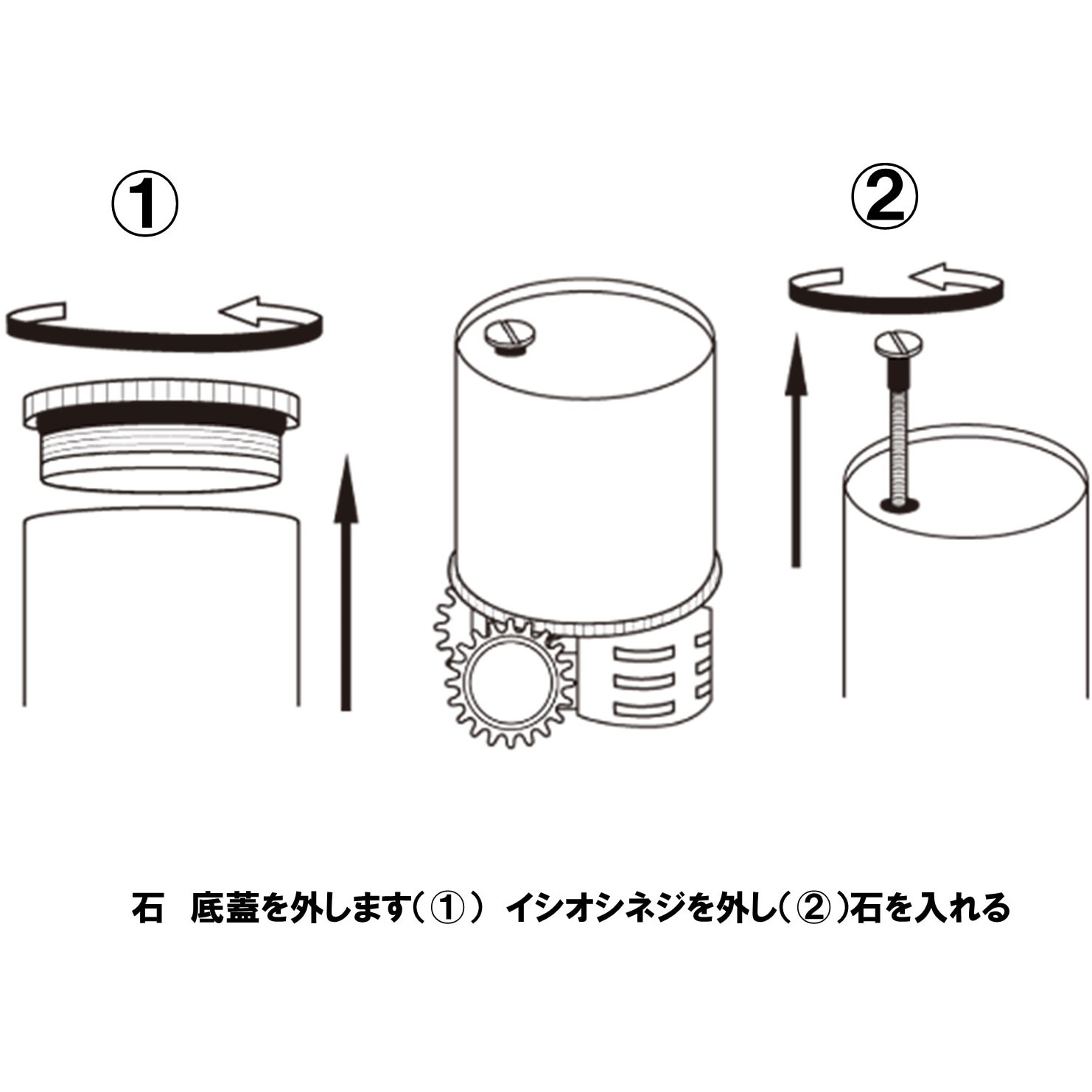 ①

②

石　底蓋を外します(①)　イシオシネジを外し(②)石を入れる