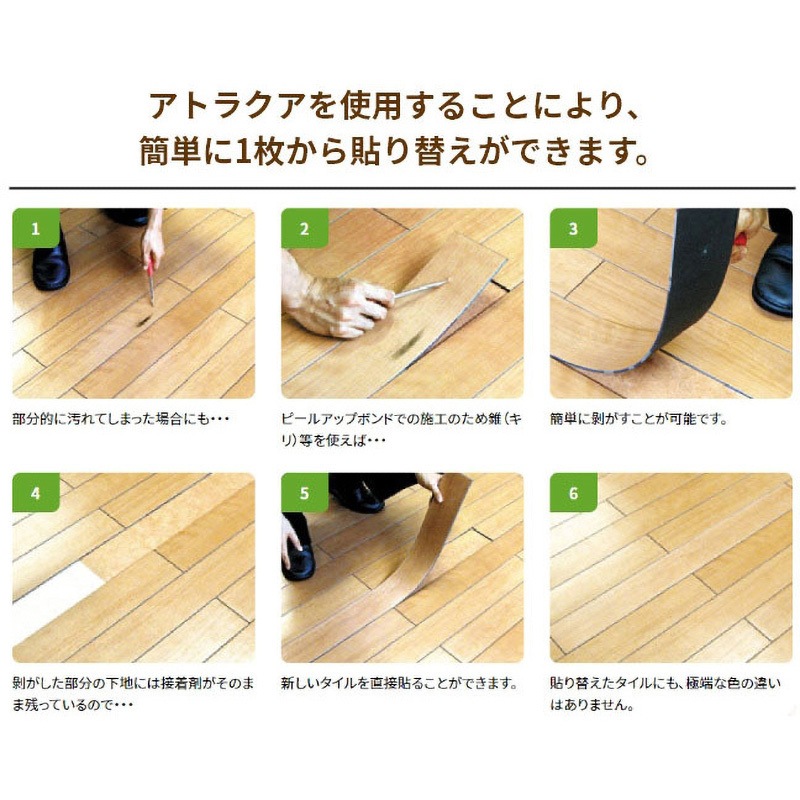 アトラクアを使用することにより、
簡単に1枚から貼り替えができます。

1

部分的に汚れてしまった場合にも・・・

2

ピールアップボンドでの施工のため錐（キリ）等を使えば・・・

3

簡単に剥がすことが可能です。

4

剥がした部分の下地には接着剤がそのまま残っているので・・・

5

新しいタイルを直接貼ることができます。

6

貼り替えたタイルにも、極端な色の違いはありません。