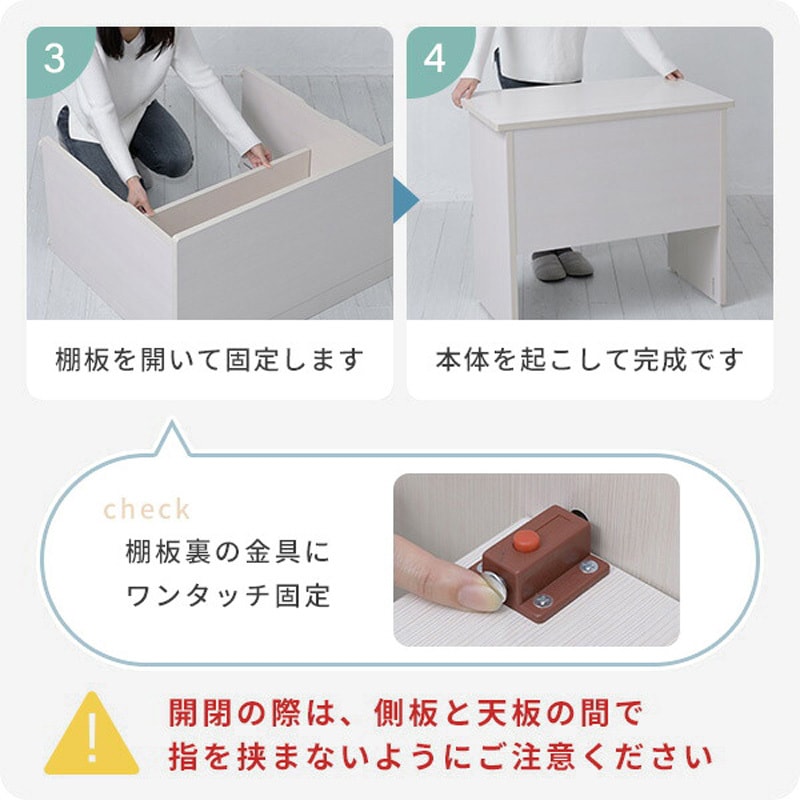 3

棚板を開いて固定します

4

本体を起こして完成です

check
棚板裏の金具に
ワンタッチ固定

!

開閉の際は、側板と天板の間で
指を挟まないようにご注意ください