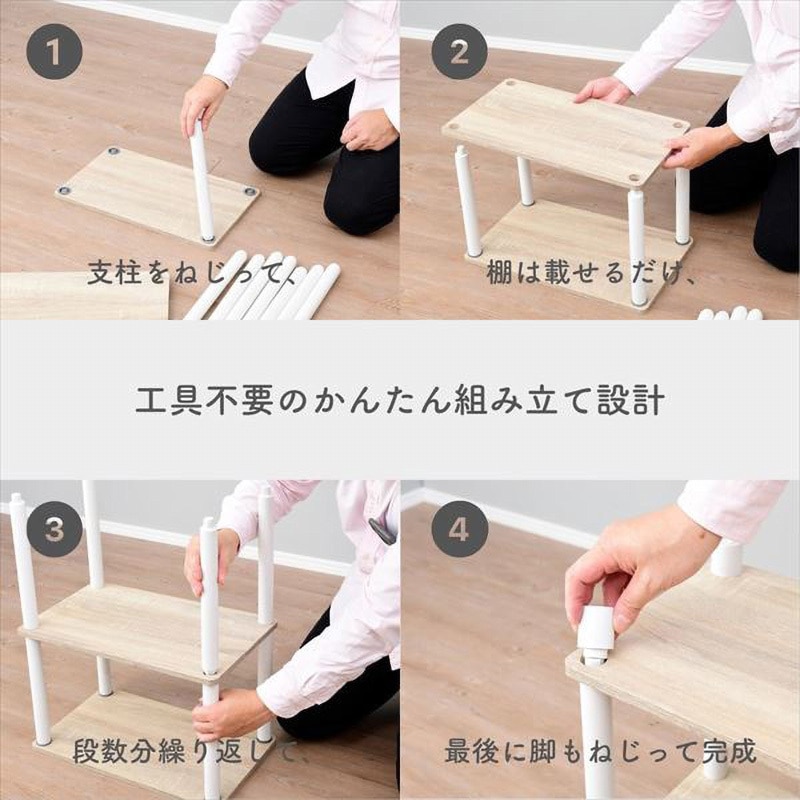 1

支柱をねじって、

2

棚は載せるだけ、

工具不要のかんたん組み立て設計

3

段数分繰り返して、

4

最後に脚もねじって完成