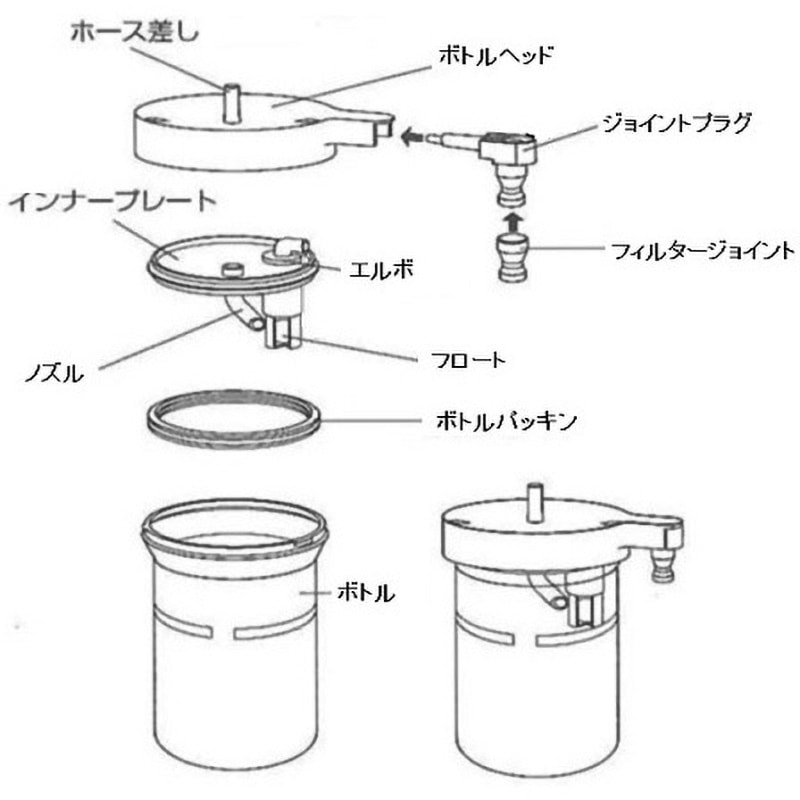 ホース差し

ボトルヘッド

ジョイントプラグ

インナープレート

フィルタージョイント

エルボ

ノズル

フロート

ボトルパッキン

ボトル