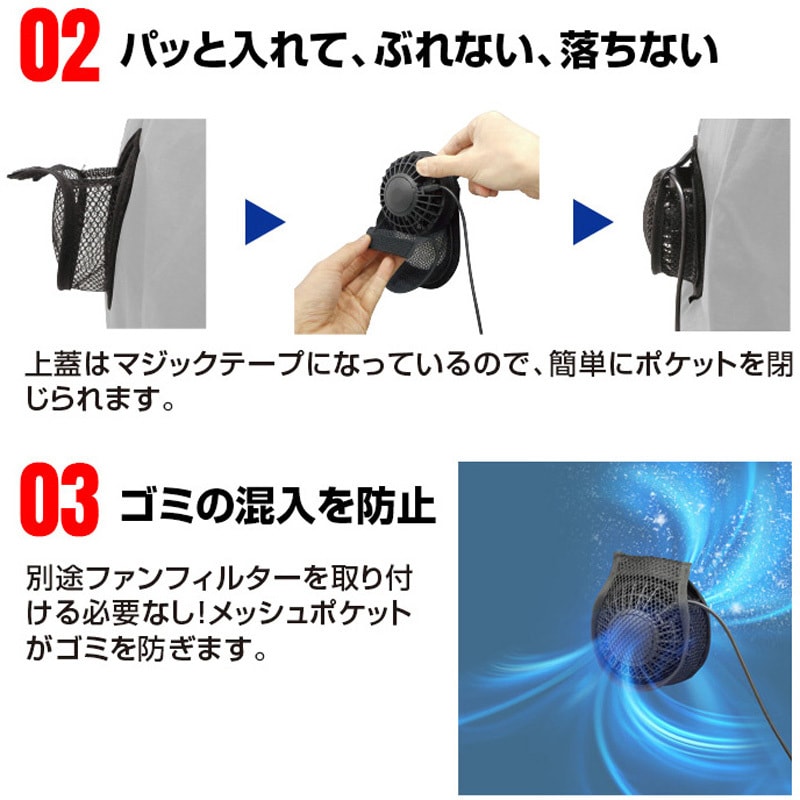 02 パッと入れて、ぶれない、落ちない

上蓋はマジックテープになっているので、簡単にポケットを閉じられます。

03 ゴミの混入を防止

別途ファンフィルターを取り付ける必要なし!メッシュポケットがゴミを防ぎます。