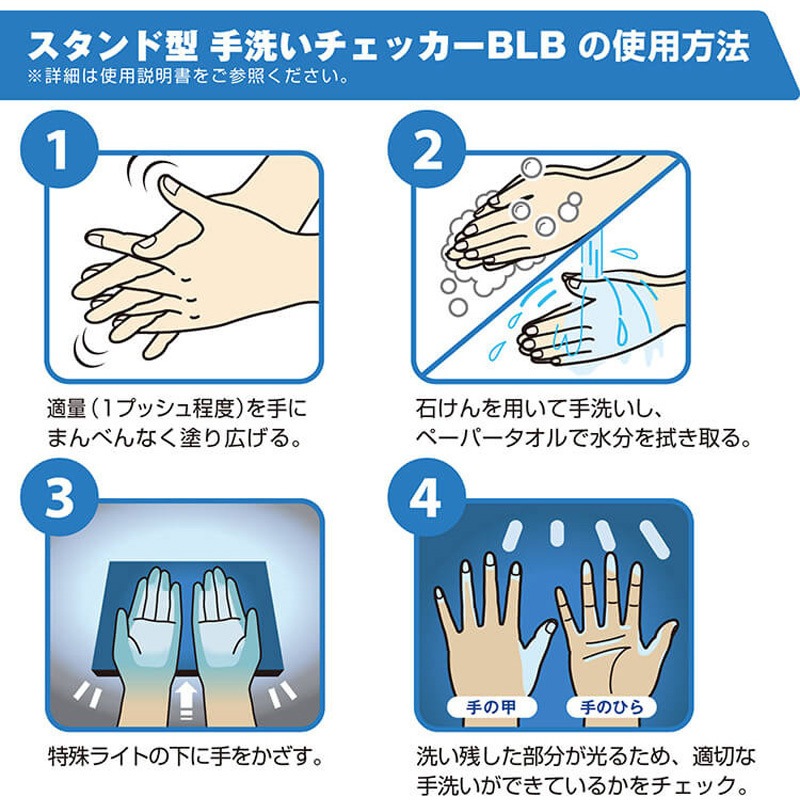 スタンド型 手洗いチェッカーBLB の使用方法
※詳細は使用説明書をご参照ください。

1

適量（1プッシュ程度）を手にまんべんなく塗り広げる。

2

石けんを用いて手洗いし、ペーパータオルで水分を拭き取る。

3

特殊ライトの下に手をかざす。

4

手の甲 手のひら

洗い残した部分が光るため、適切な手洗いができているかをチェック。