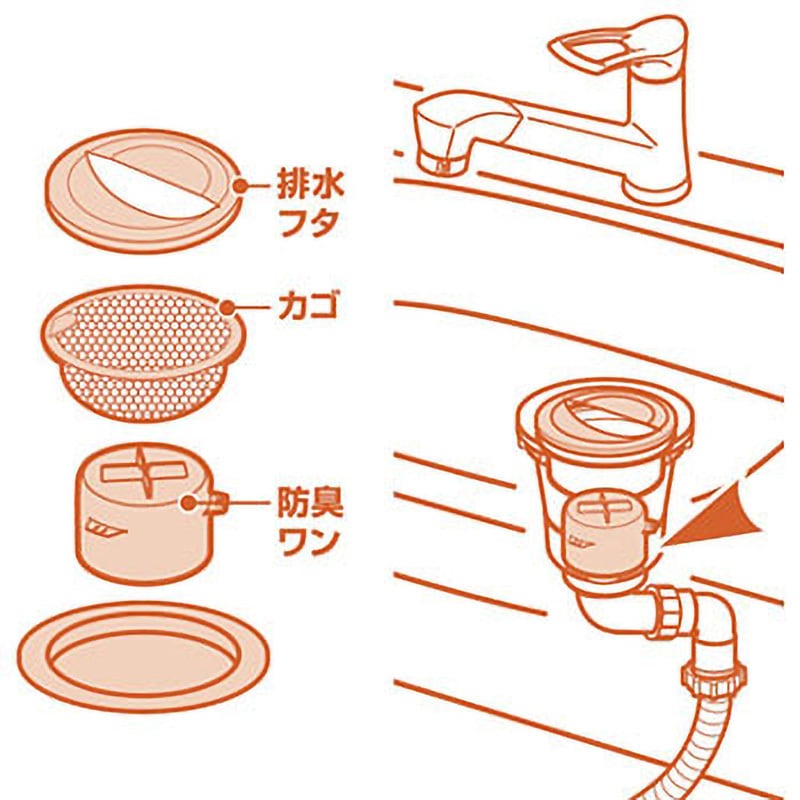 排水フタ

カゴ

防臭ワン