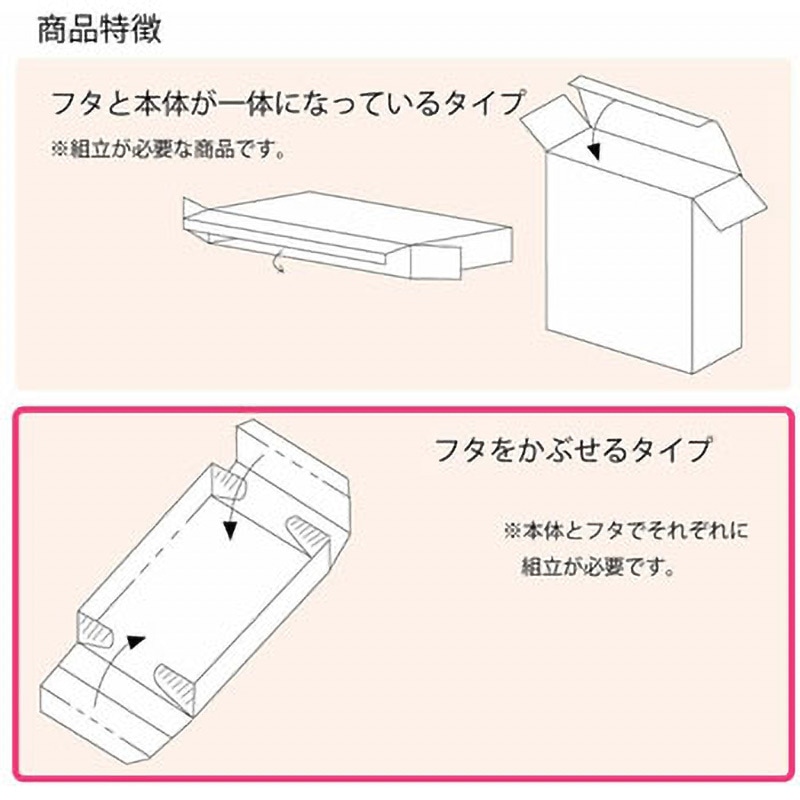 商品特徴

フタと本体が一体になっているタイプ
※組立が必要な商品です。

フタをかぶせるタイプ

※本体とフタでそれぞれに組立が必要です。