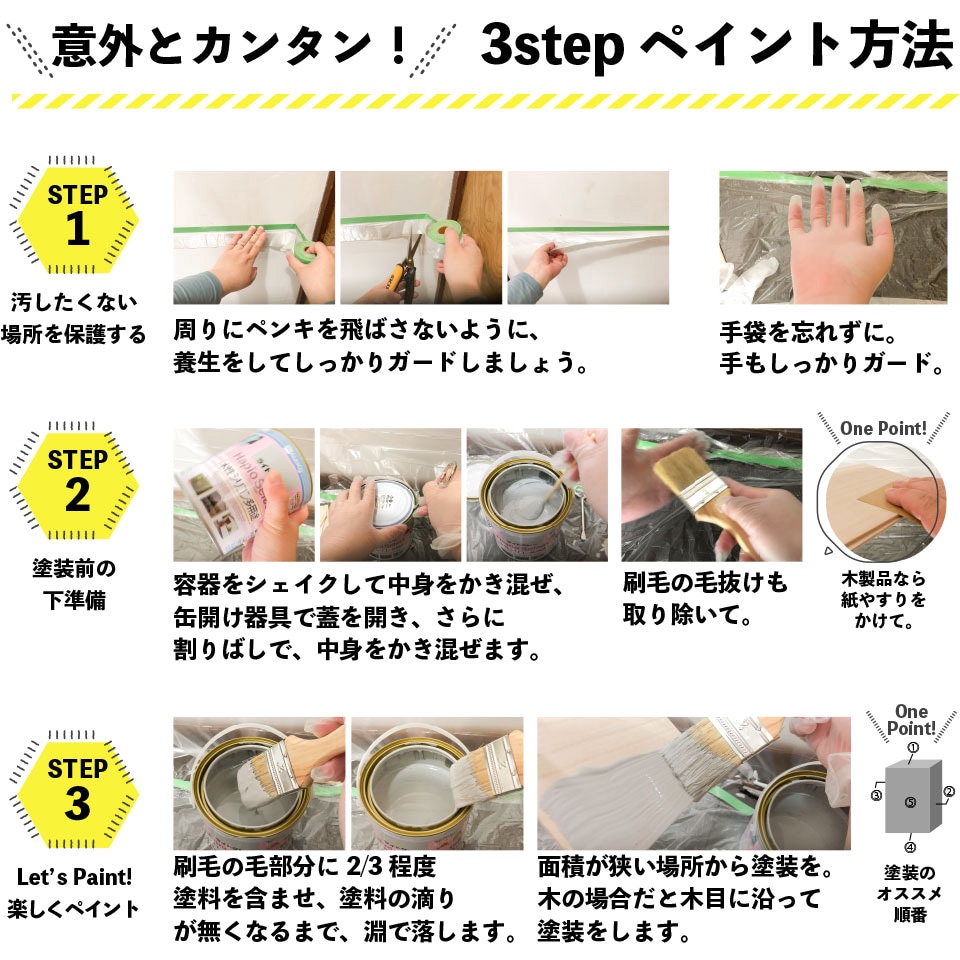 意外とカンタン！ 3step ペイント方法

STEP 1
汚したくない場所を保護する

周りにペンキを飛ばさないように、養生をしてしっかりガードしましょう。

手袋を忘れずに。手もしっかりガード。

STEP 2
塗装前の下準備

容器をシェイクして中身をかき混ぜ、缶開け器具で蓋を開き、さらに割りばしで、中身をかき混ぜます。

刷毛の毛抜けも取り除いて。

One Point!
木製品なら紙やすりをかけて。

STEP 3
Let's Paint! 楽しくペイント

刷毛の毛部分に 2/3 程度塗料を含ませ、塗料の滴りが無くなるまで、淵で落します。

面積が狭い場所から塗装を。木の場合だと木目に沿って塗装をします。

One Point!
①
②
③
④
⑤
塗装のオススメ順番