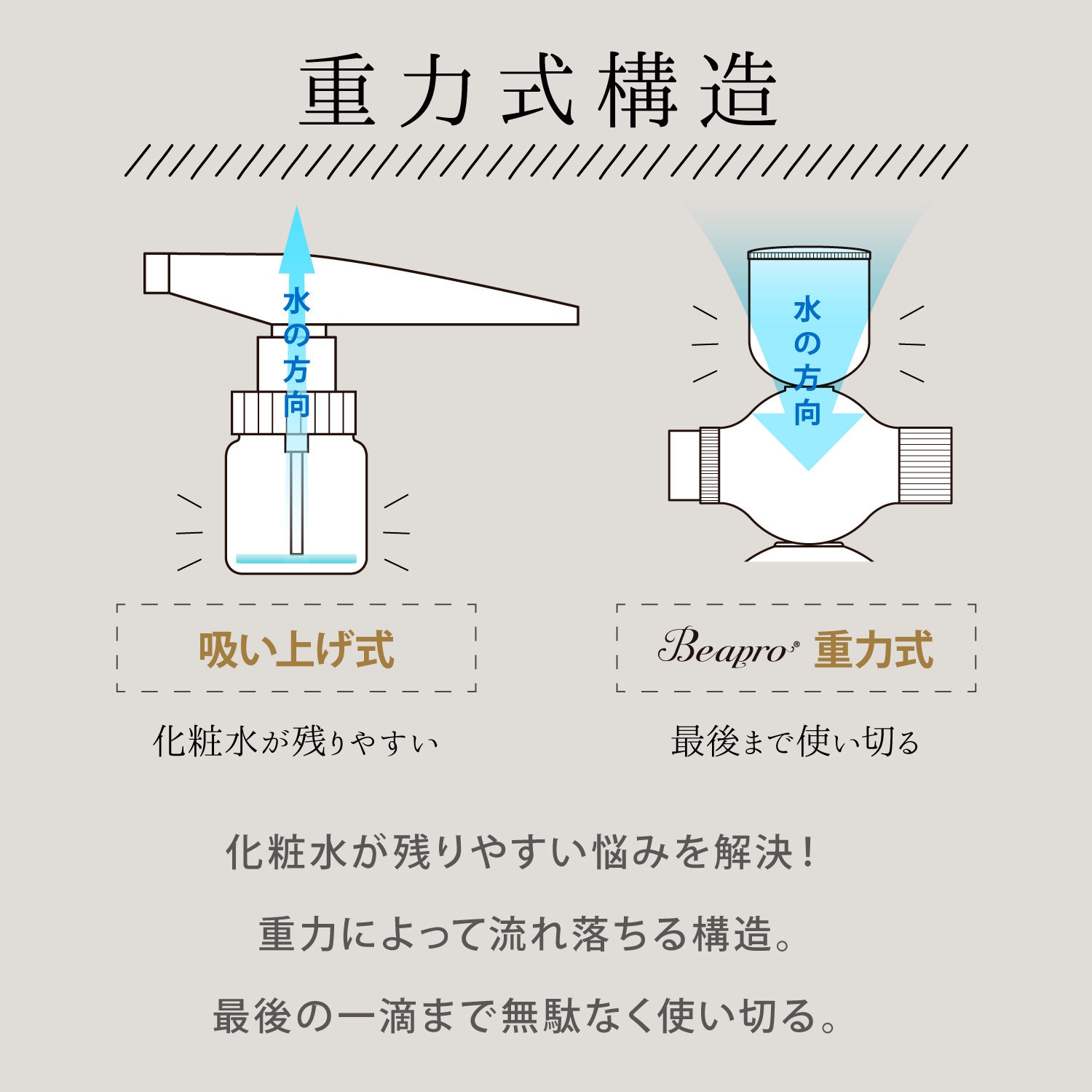 重力式構造

水の方向

水の方向

吸い上げ式

Beapro® 重力式

化粧水が残りやすい

最後まで使い切る

化粧水が残りやすい悩みを解決！

重力によって流れ落ちる構造。

最後の一滴まで無駄なく使い切る。