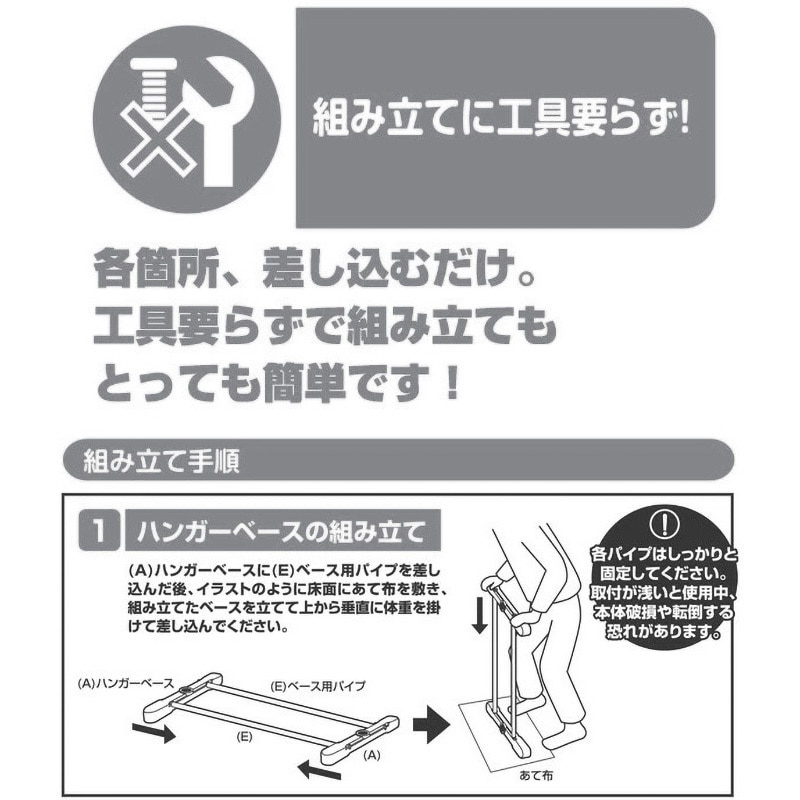 組み立てに工具要らず!

各箇所、差し込むだけ。
工具要らずで組み立ても
とっても簡単です！

組み立て手順

1 ハンガーベースの組み立て

(A)ハンガーベースに(E)ベース用パイプを差し込んだ後、イラストのように床面にあて布を敷き、組み立てたベースを立てて上から垂直に体重を掛けて差し込んでください。

!
各パイプはしっかりと固定してください。取付が浅いと使用中、本体破損や転倒する恐れがあります。

(A)ハンガーベース
(E)ベース用パイプ
(E)
(A)
あて布