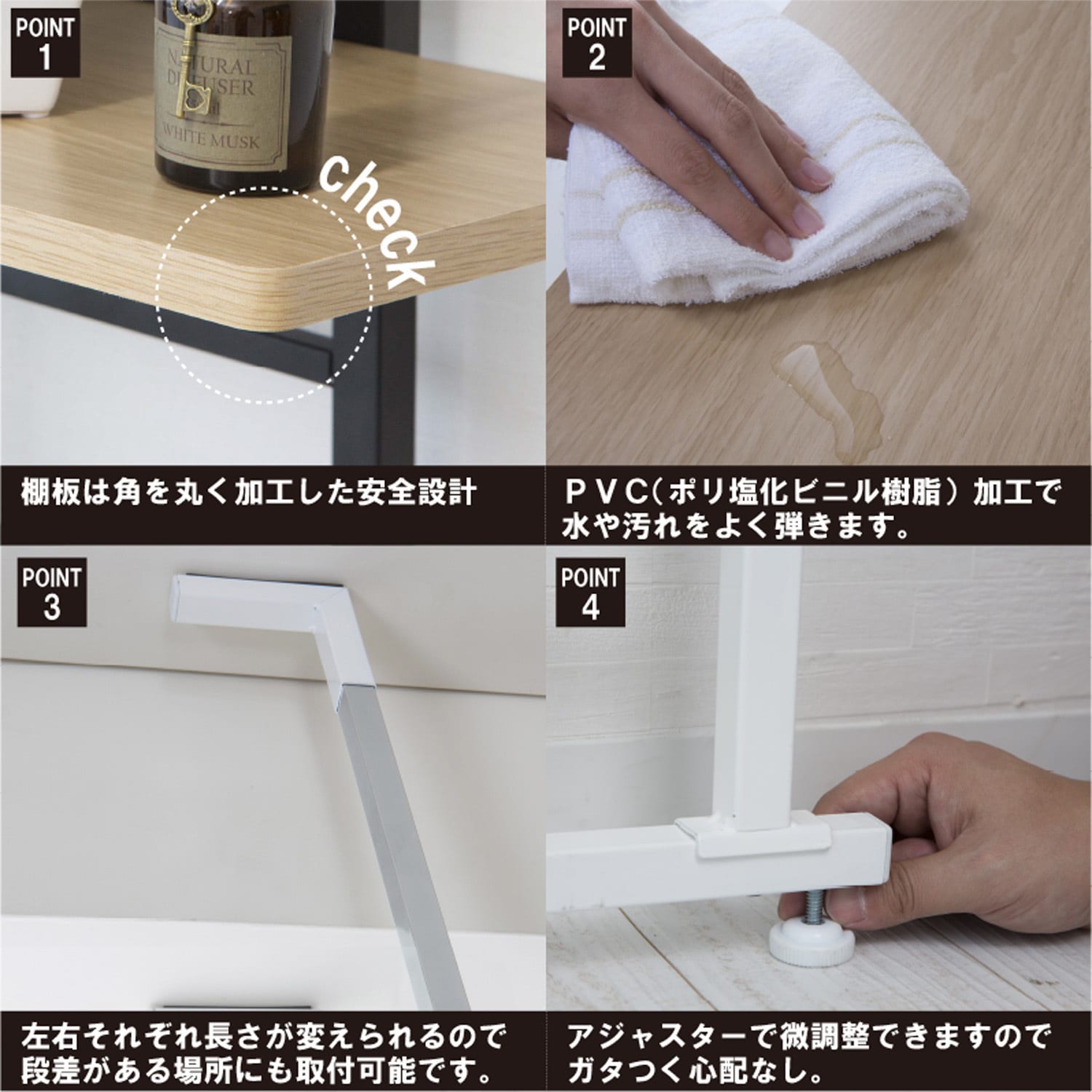 POINT 1

NATURAL DIFFUSER
WHITE MUSK

check

棚板は角を丸く加工した安全設計

POINT 2

ＰＶＣ（ポリ塩化ビニル樹脂）加工で水や汚れをよく弾きます。

POINT 3

左右それぞれ長さが変えられるので段差がある場所にも取付可能です。

POINT 4

アジャスターで微調整できますのでガタつく心配なし。