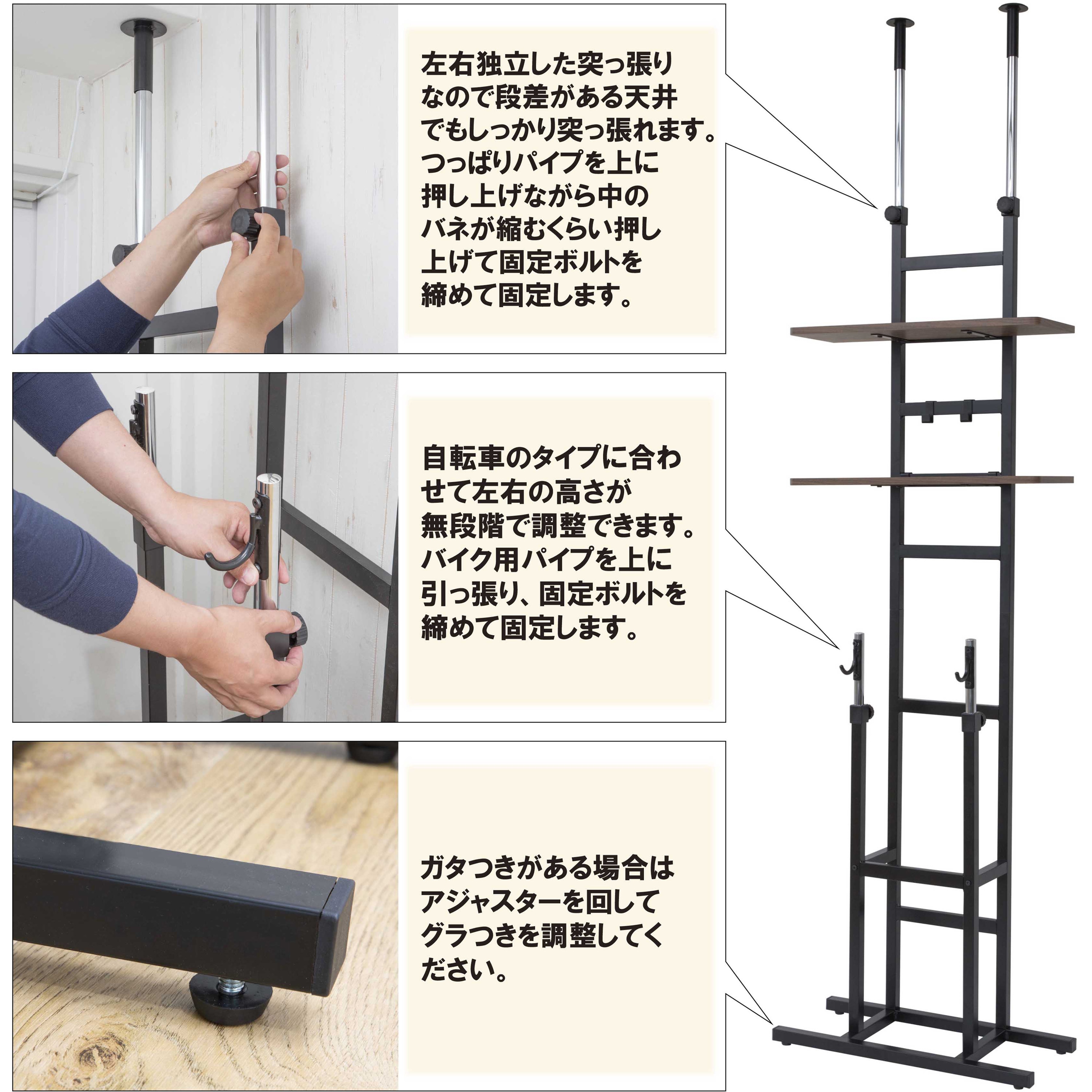 左右独立した突っ張りなので段差がある天井でもしっかり突っ張れます。つっぱりパイプを上に押し上げながら中のバネが縮むくらい押し上げて固定ボルトを締めて固定します。

自転車のタイプに合わせて左右の高さが無段階で調整できます。バイク用パイプを上に引っ張り、固定ボルトを締めて固定します。

ガタつきがある場合はアジャスターを回してグラつきを調整してください。