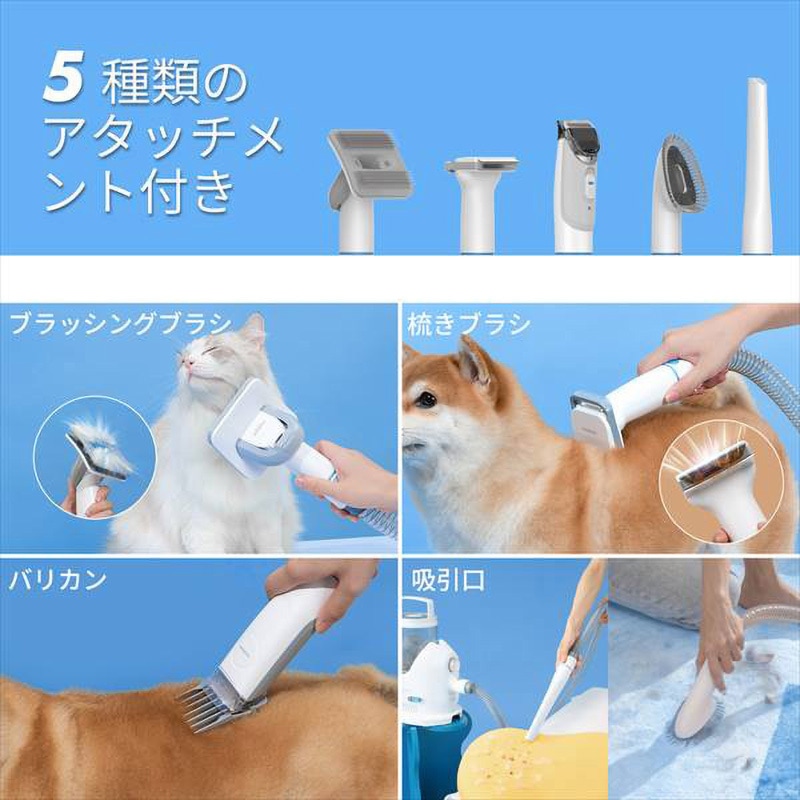 5 種類のアタッチメント付き

ブラッシングブラシ

梳きブラシ

バリカン

吸引口