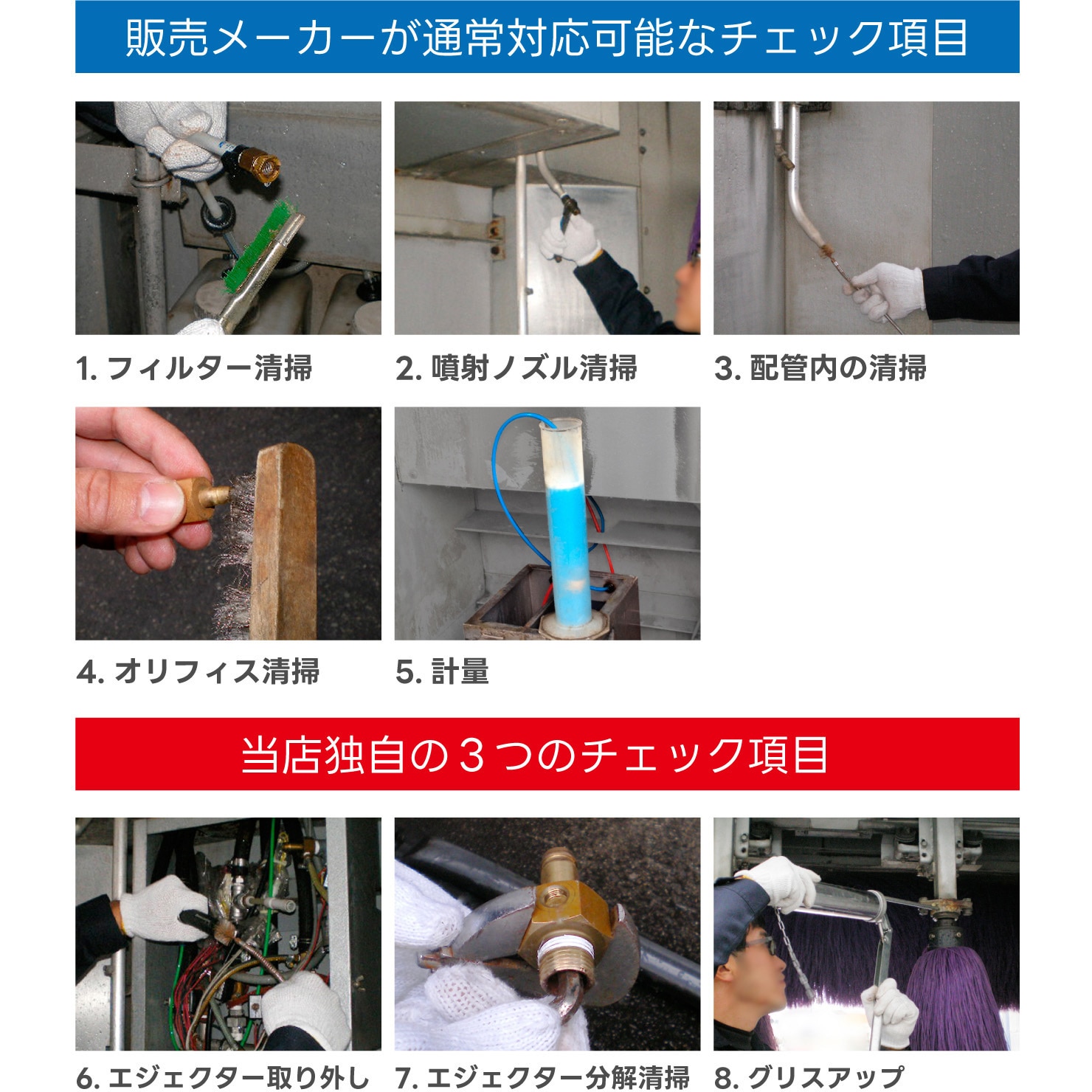 販売メーカーが通常対応可能なチェック項目

1. フィルター清掃

2. 噴射ノズル清掃

3. 配管内の清掃

4. オリフィス清掃

5. 計量

当店独自の３つのチェック項目

6. エジェクター取り外し

7. エジェクター分解清掃

8. グリスアップ