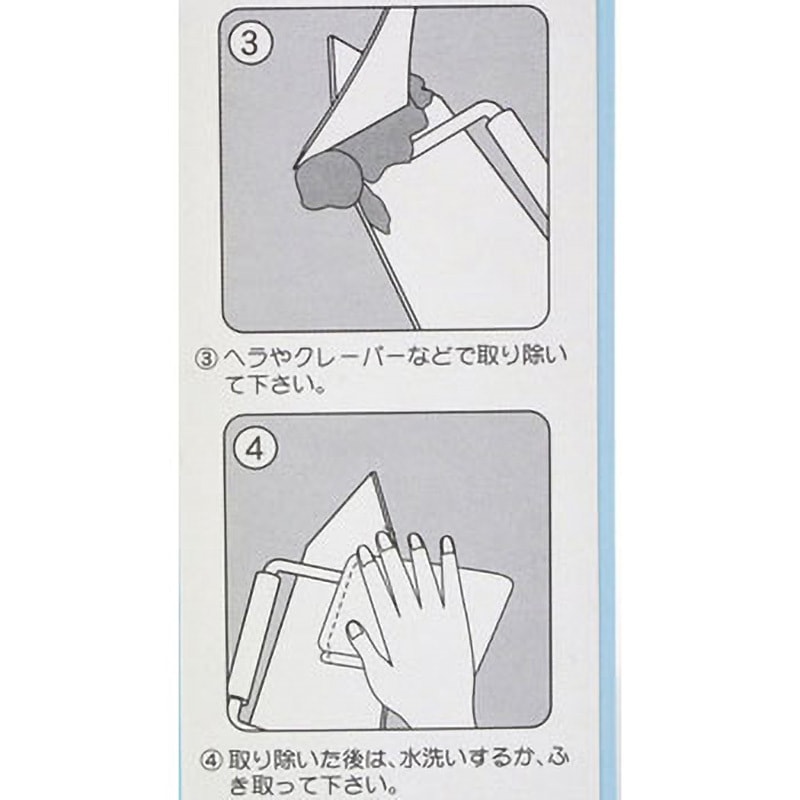 ③

③ ヘラやクレーパーなどで取り除いて下さい。

④

④ 取り除いた後は、水洗いするか、ふき取って下さい。