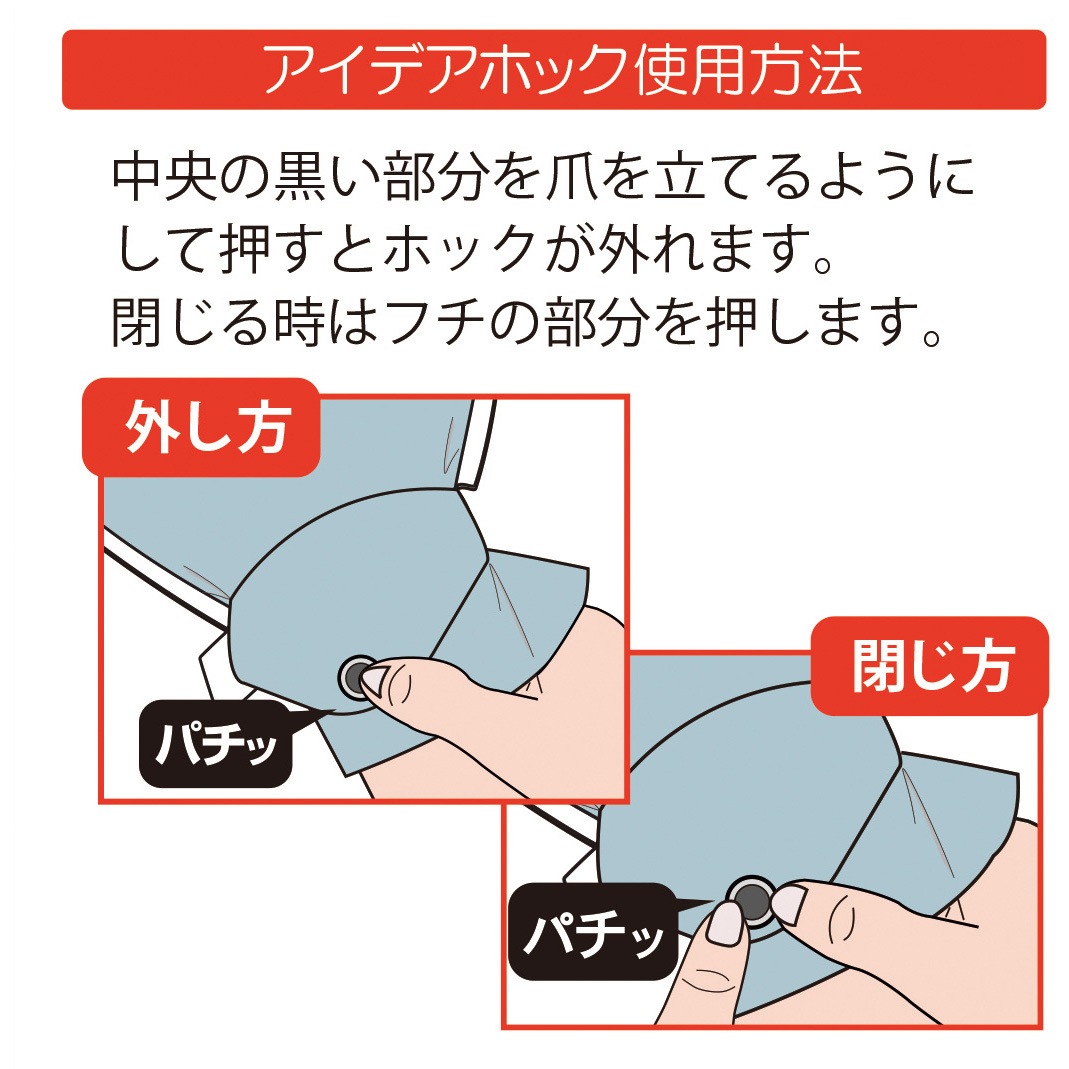 アイデアホック使用方法

中央の黒い部分を爪を立てるようにして押すとホックが外れます。
閉じる時はフチの部分を押します。

外し方

パチッ

閉じ方

パチッ