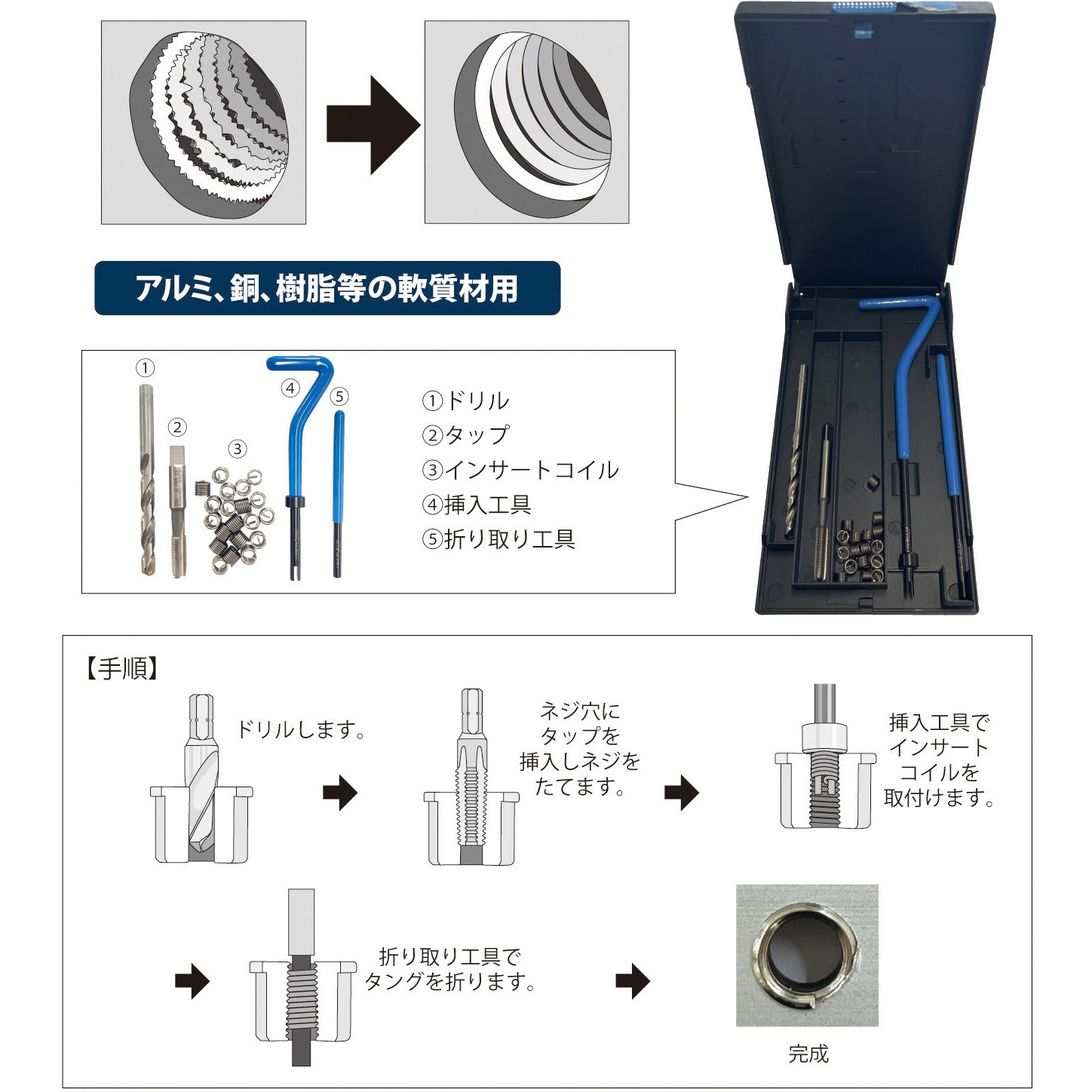 アルミ、銅、樹脂等の軟質材用

①
②
③
④
⑤

①ドリル
②タップ
③インサートコイル
④挿入工具
⑤折り取り工具

【手順】

ドリルします。

ネジ穴にタップを挿入しネジをたてます。

挿入工具でインサートコイルを取付けます。

折り取り工具でタングを折ります。

完成