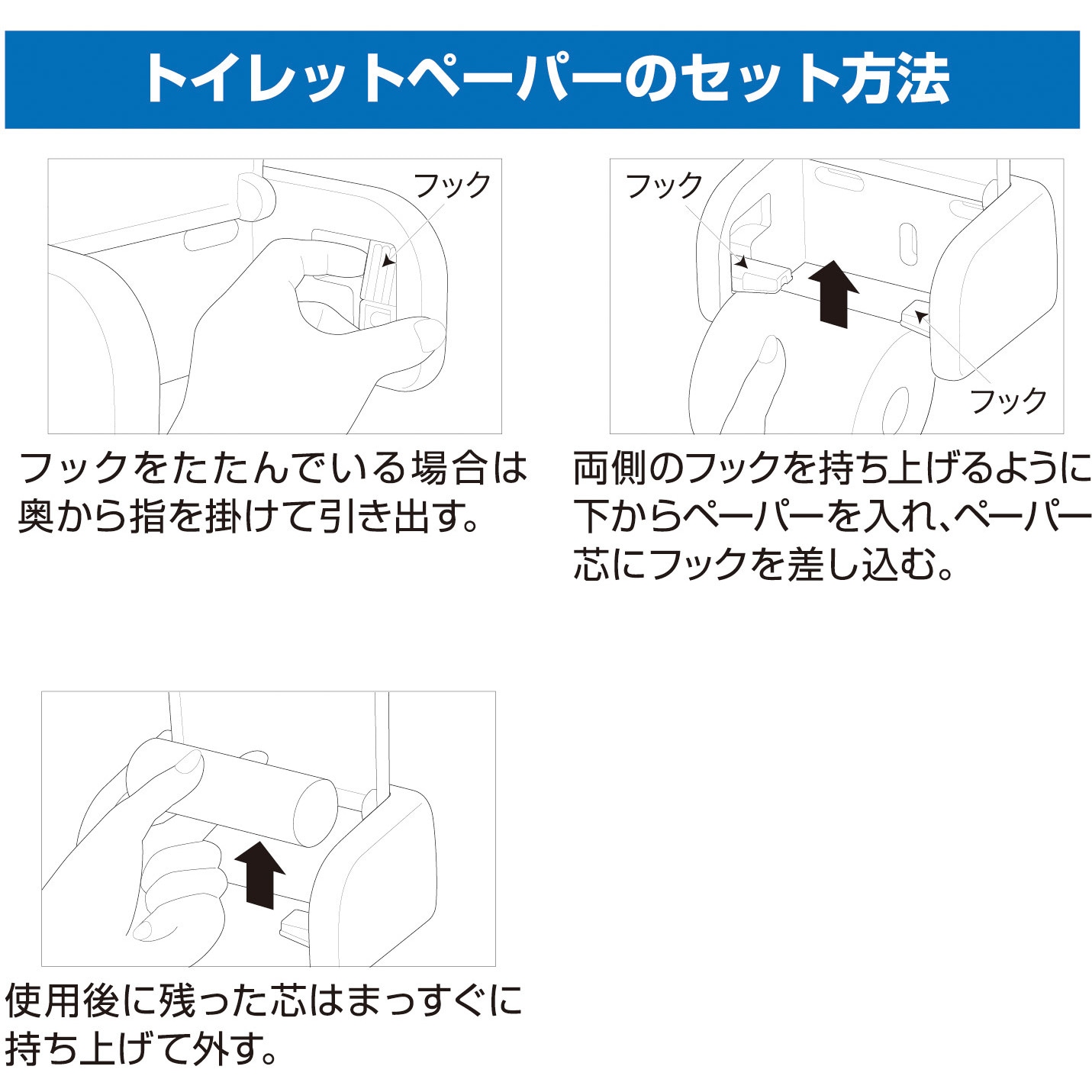 トイレットペーパーのセット方法

フック

フックをたたんでいる場合は奥から指を掛けて引き出す。

フック

フック

両側のフックを持ち上げるように下からペーパーを入れ、ペーパー芯にフックを差し込む。

使用後に残った芯はまっすぐに持ち上げて外す。