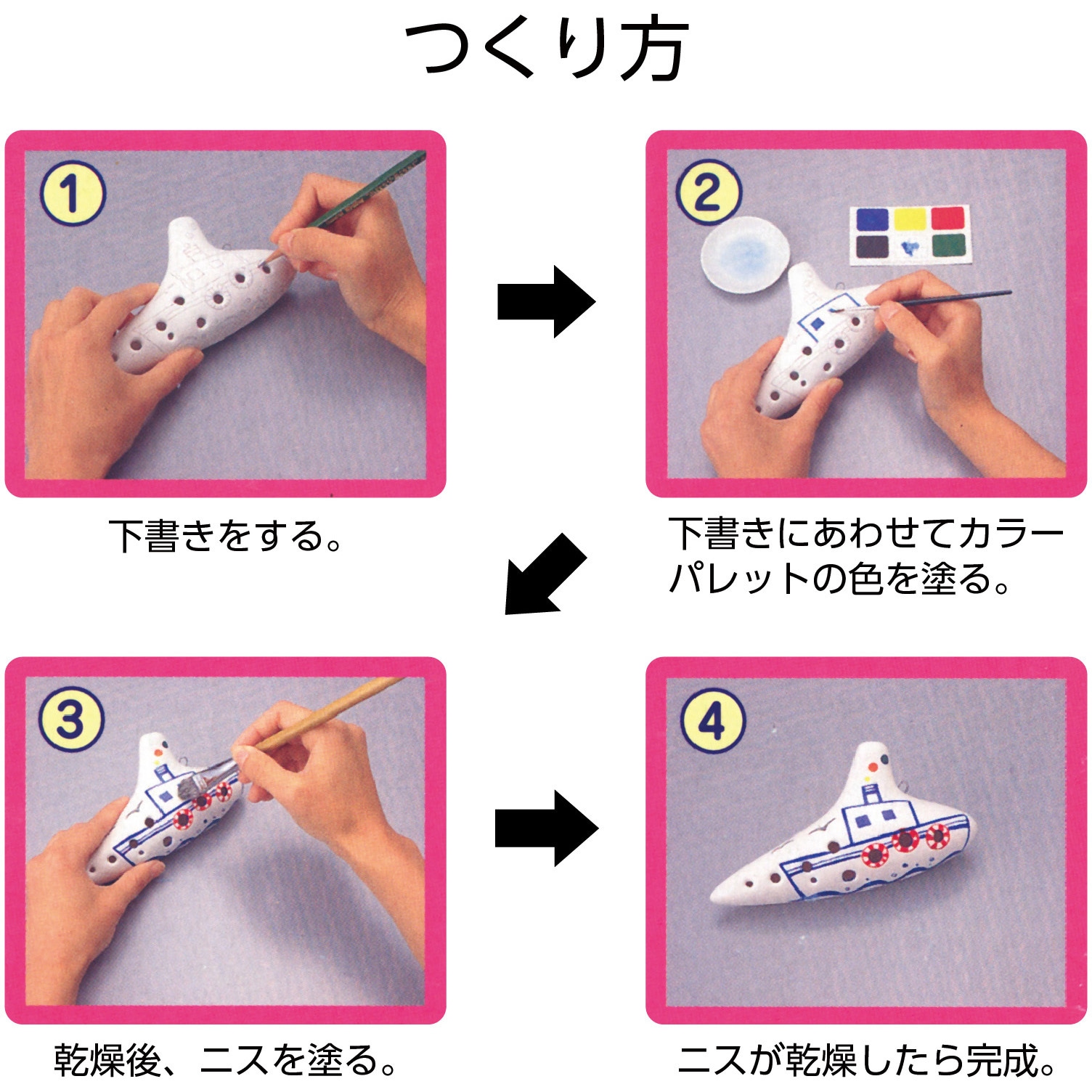 つくり方

1

下書きをする。

2

下書きにあわせてカラーパレットの色を塗る。

3

乾燥後、ニスを塗る。

4

ニスが乾燥したら完成。