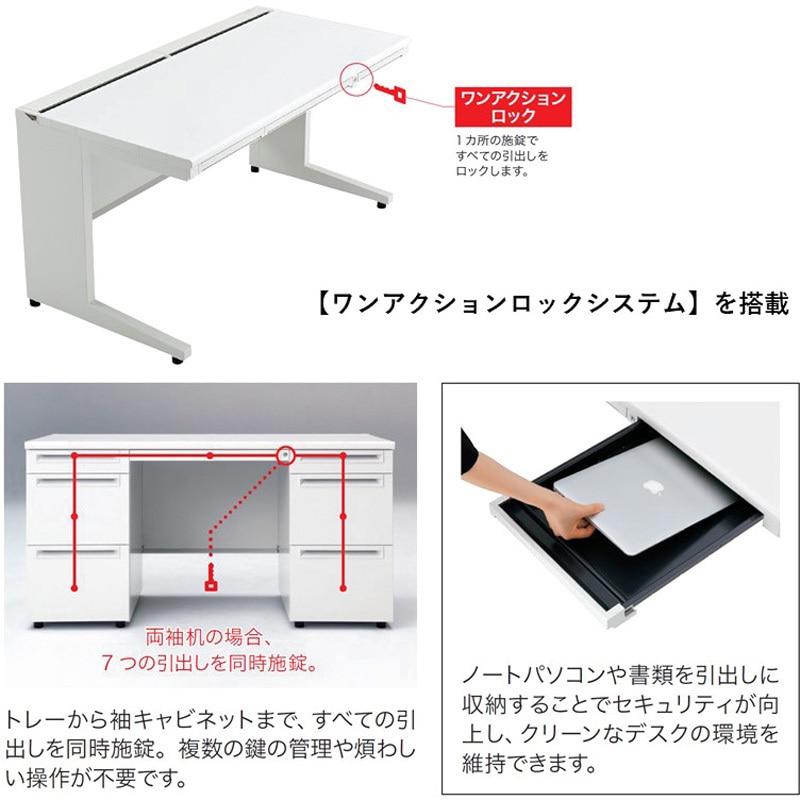 ワンアクション
ロック

1カ所の施錠で
すべての引出しを
ロックします。

【ワンアクションロックシステム】を搭載

両袖机の場合、
7つの引出しを同時施錠。

トレーから袖キャビネットまで、すべての引出しを同時施錠。複数の鍵の管理や煩わしい操作が不要です。

ノートパソコンや書類を引出しに収納することでセキュリティが向上し、クリーンなデスクの環境を維持できます。