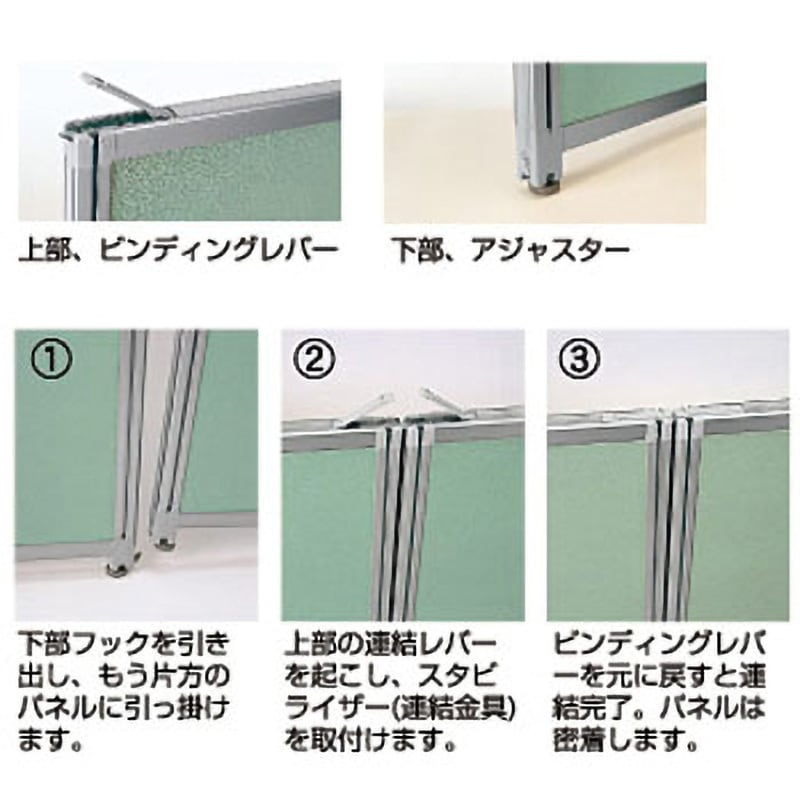 上部、ビンディングレバー

下部、アジャスター

①

下部フックを引き出し、もう片方のパネルに引っ掛けます。

②

上部の連結レバーを起こし、スタビライザー(連結金具)を取付けます。

③

ビンディングレバーを元に戻すと連結完了。パネルは密着します。