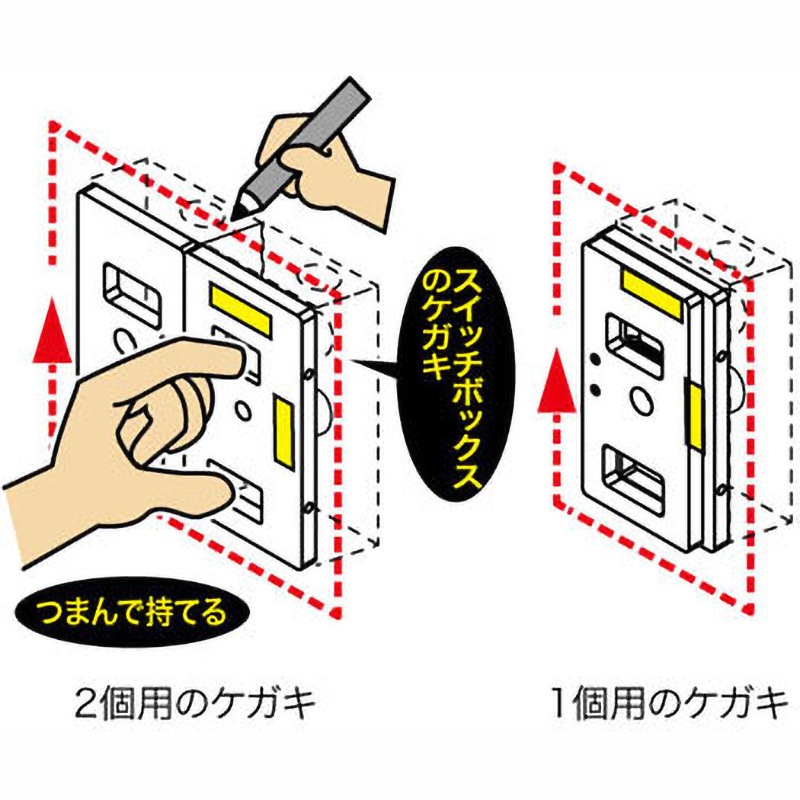 スイッチボックスのケガキ

つまんで持てる

2個用のケガキ

1個用のケガキ