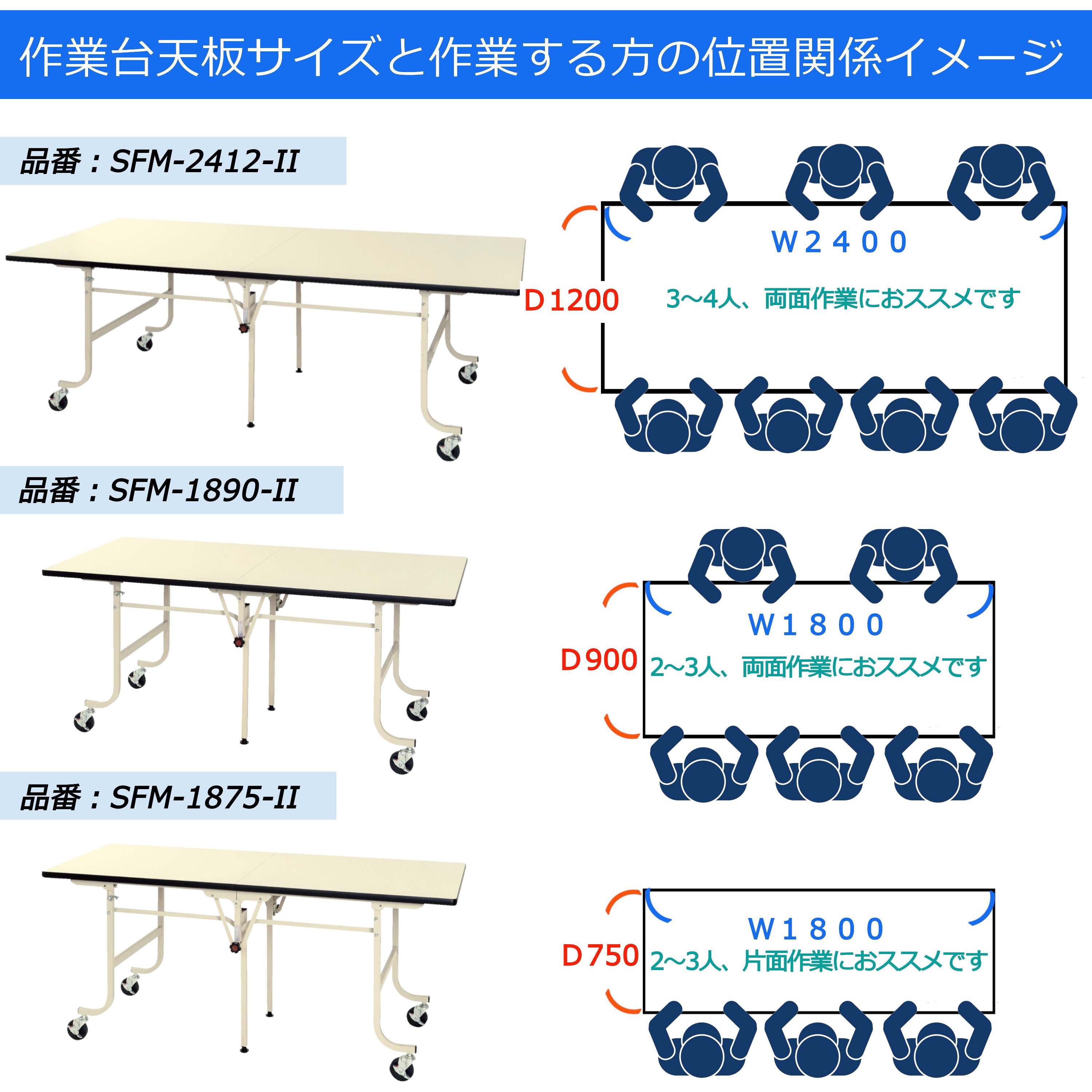 作業台天板サイズと作業する方の位置関係イメージ

品番：SFM-2412-II

W2400

D1200

3~4人、両面作業におススメです

品番：SFM-1890-II

W1800

D900

2~3人、両面作業におススメです

品番：SFM-1875-II

W1800

D750

2~3人、片面作業におススメです