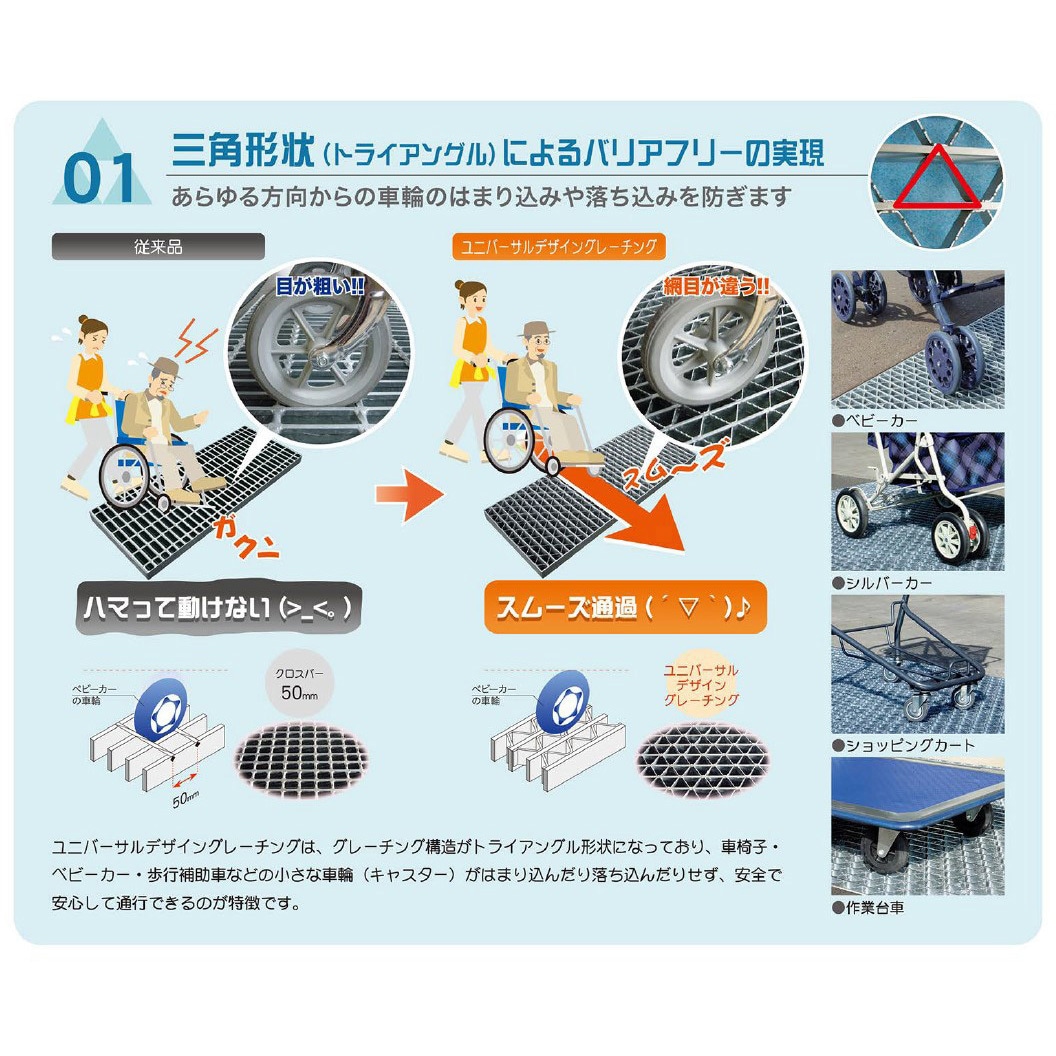 01

三角形状(トライアングル)によるバリアフリーの実現

あらゆる方向からの車輪のはまり込みや落ち込みを防ぎます

従来品

目が粗い!!

ガクン

ハマって動けない(>_<。)

ベビーカーの車輪

クロスバー 50mm

50mm

ユニバーサルデザイングレーチング

網目が違う!!

スム〜ズ

スムーズ通過(´▽`)♪

ベビーカーの車輪

ユニバーサルデザイングレーチング

●ベビーカー

●シルバーカー

●ショッピングカート

●作業台車

ユニバーサルデザイングレーチングは、グレーチング構造がトライアングル形状になっており、車椅子・ベビーカー・歩行補助車などの小さな車輪(キャスター)がはまり込んだり落ち込んだりせず、安全で安心して通行できるのが特徴です。