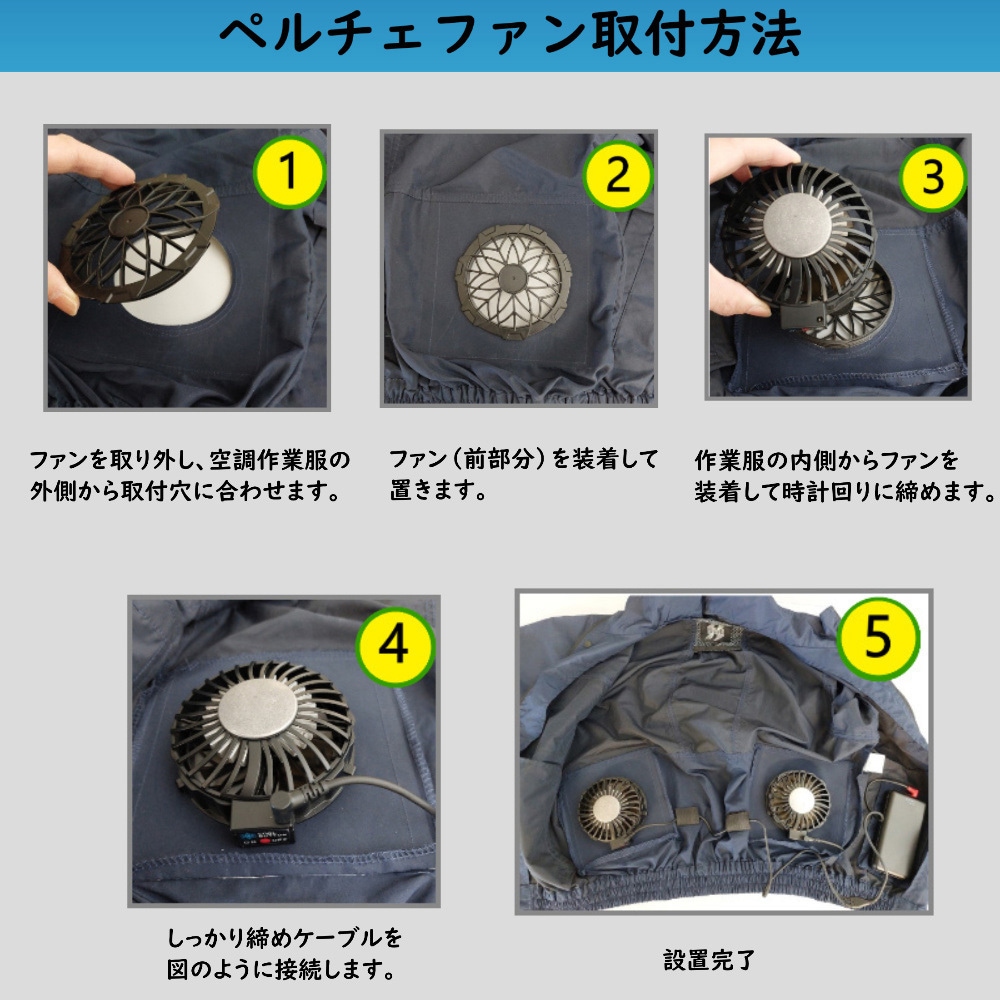 ペルチェファン取付方法

1

ファンを取り外し、空調作業服の外側から取付穴に合わせます。

2

ファン（前部分）を装着して置きます。

3

作業服の内側からファンを装着して時計回りに締めます。

4

しっかり締めケーブルを図のように接続します。

5

設置完了