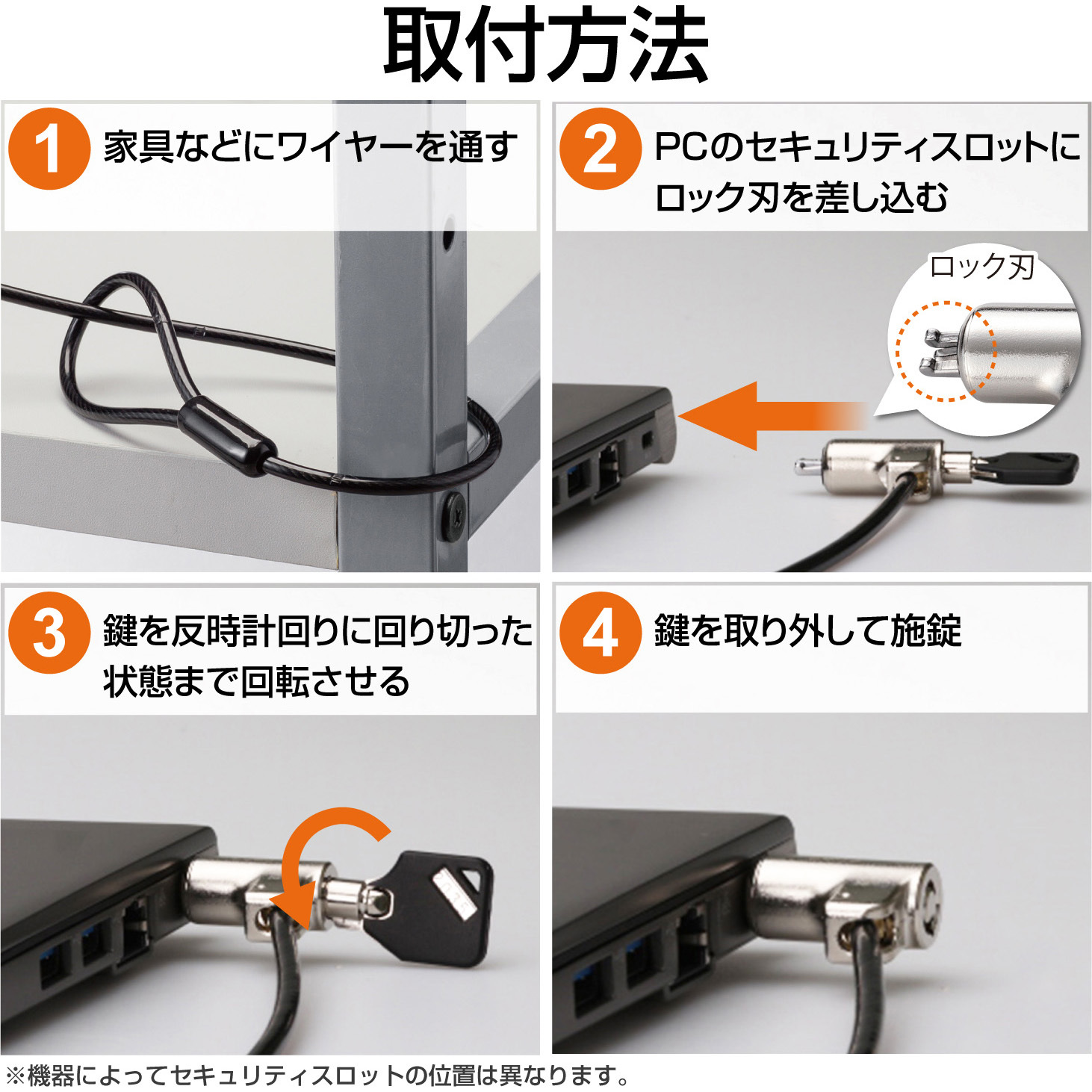 取付方法

1 家具などにワイヤーを通す

2 PCのセキュリティスロットにロック刃を差し込む

ロック刃

3 鍵を反時計回りに回り切った状態まで回転させる

4 鍵を取り外して施錠

※機器によってセキュリティスロットの位置は異なります。