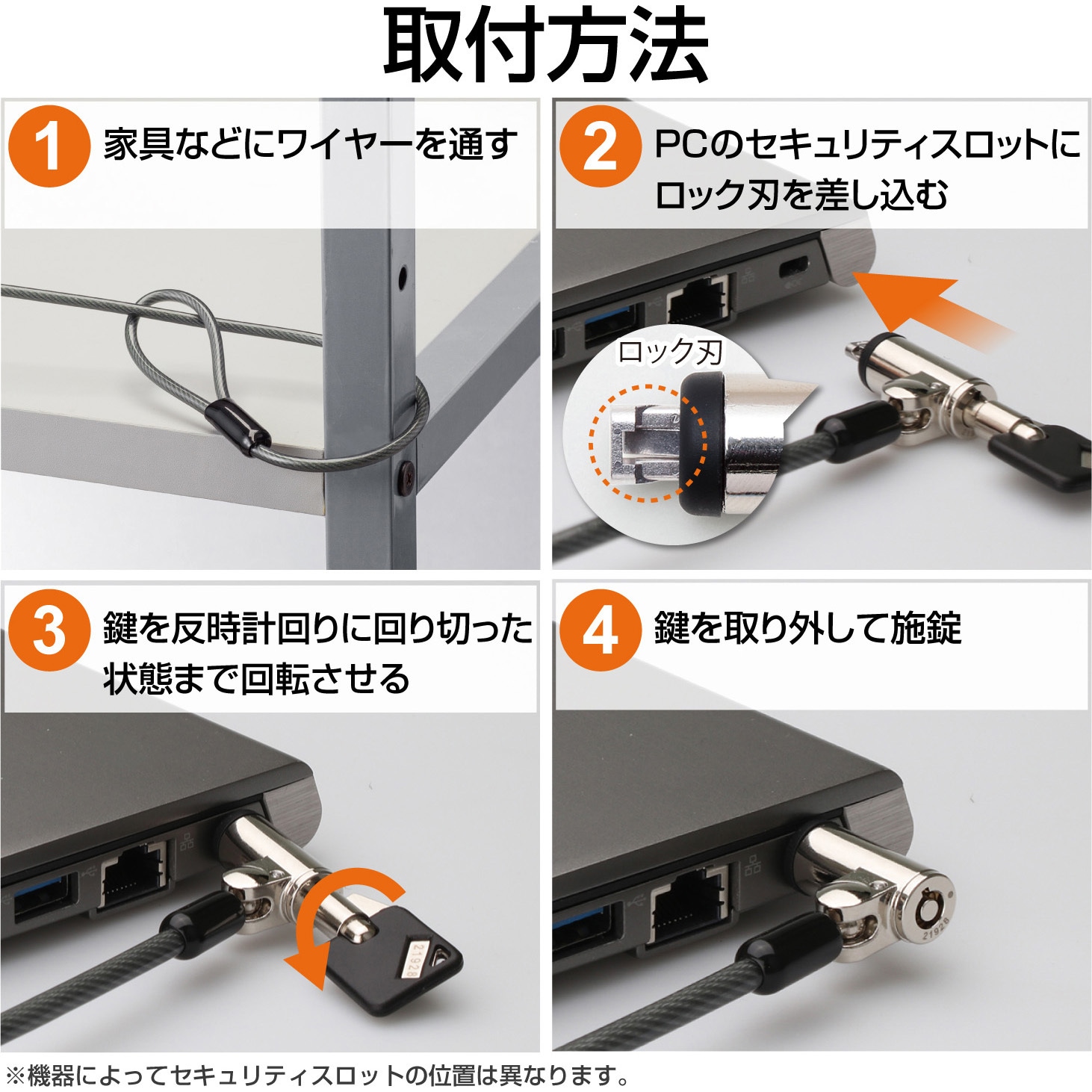 取付方法

1 家具などにワイヤーを通す

2 PCのセキュリティスロットにロック刃を差し込む

ロック刃

3 鍵を反時計回りに回り切った状態まで回転させる

21928

4 鍵を取り外して施錠

21926

※機器によってセキュリティスロットの位置は異なります。