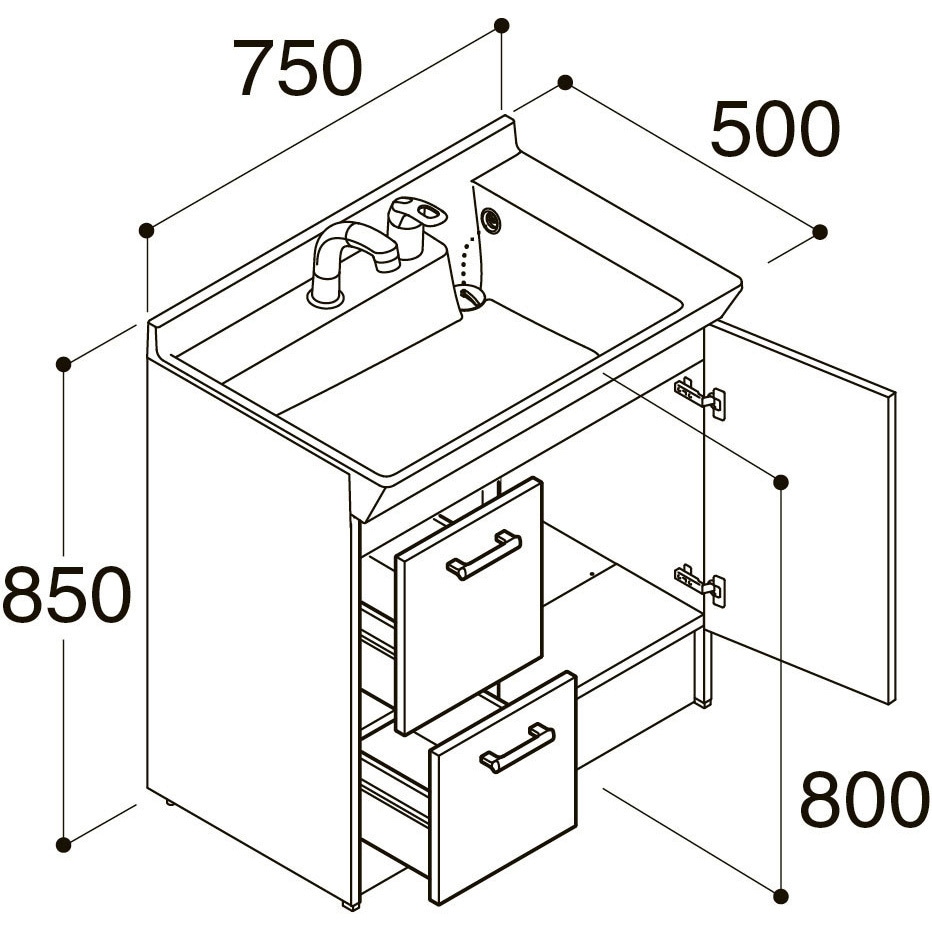 750
500
850
800