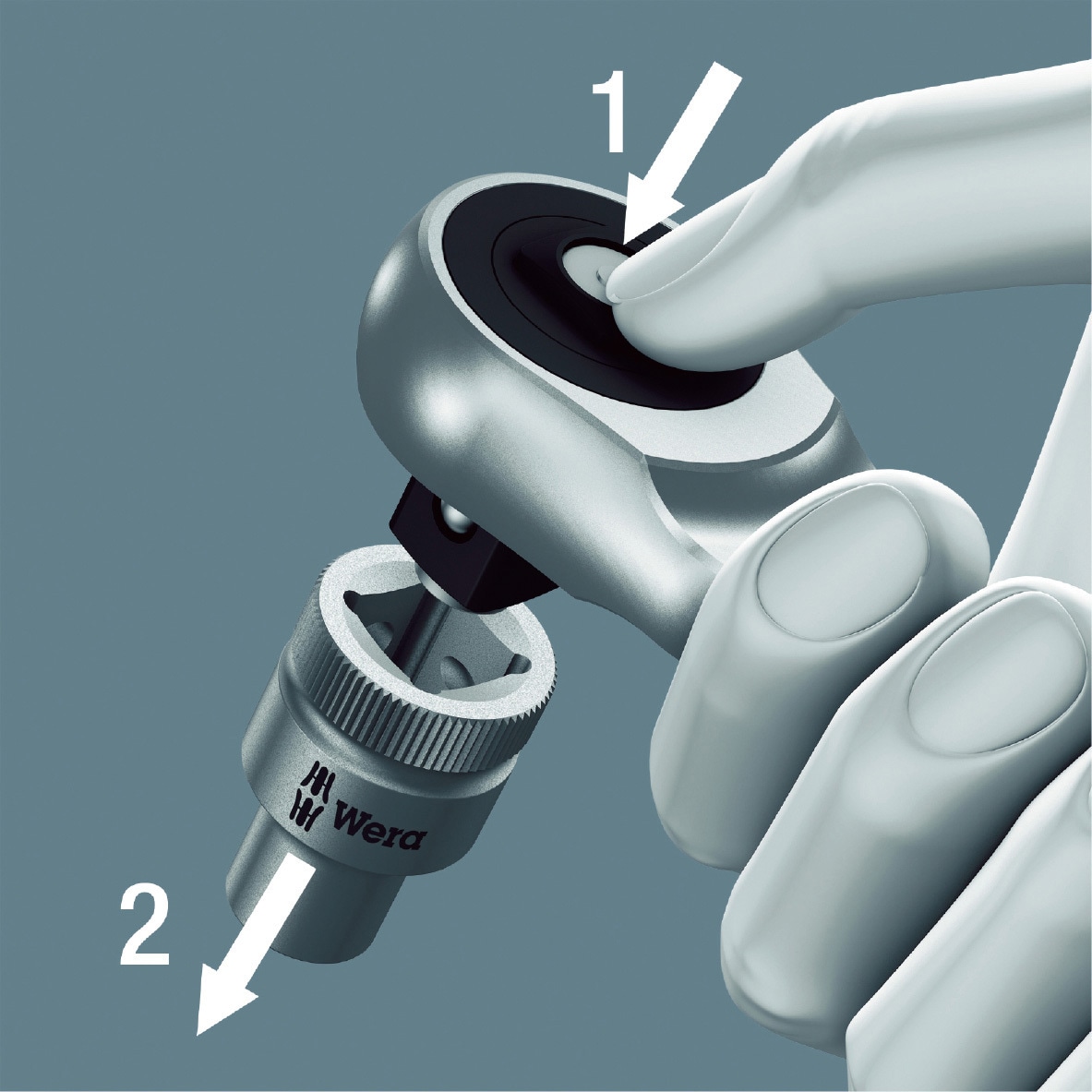 1

Wera

2