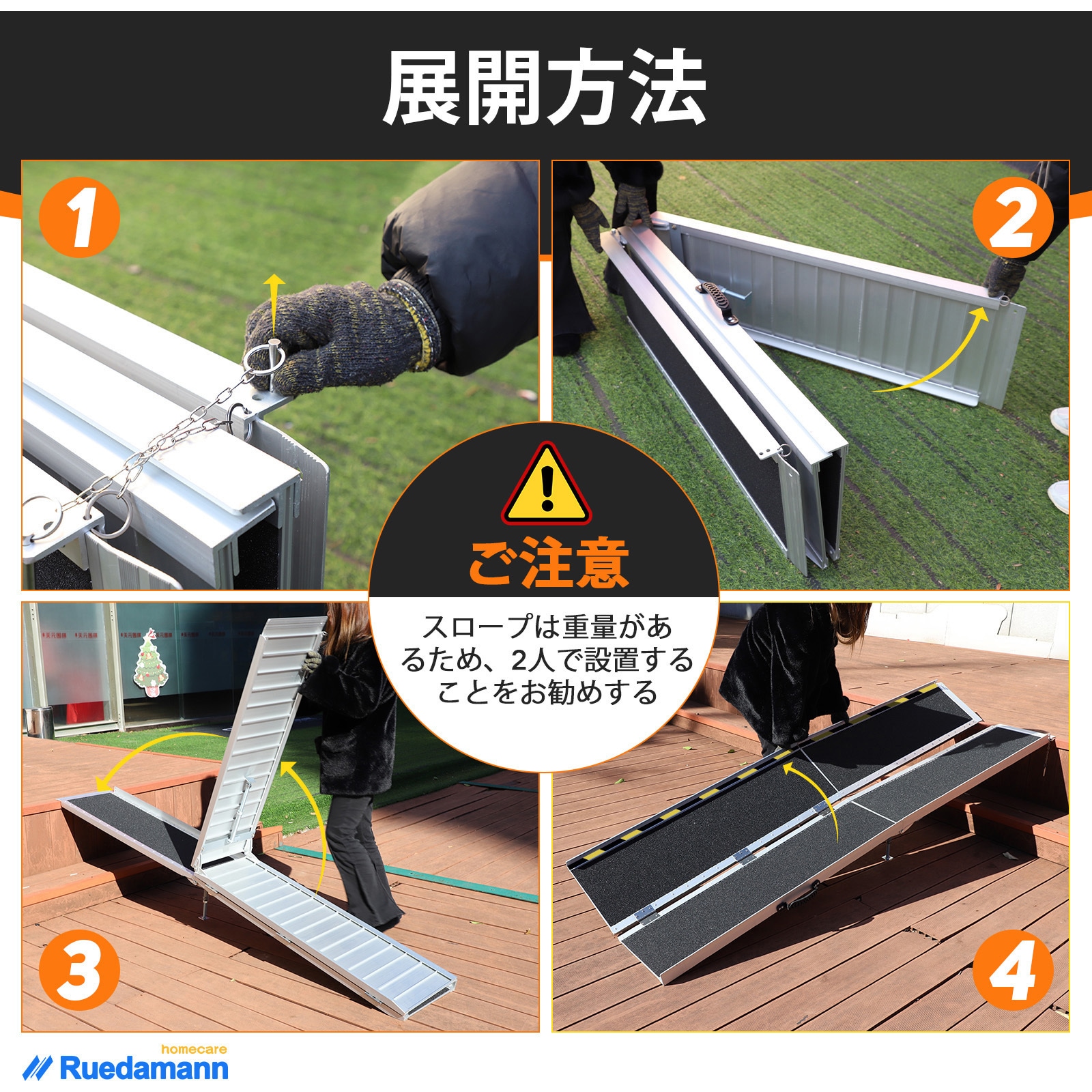 展開方法

1

2

ご注意

スロープは重量があるため、2人で設置することをお勧めする

3

4

homecare
Ruedamann