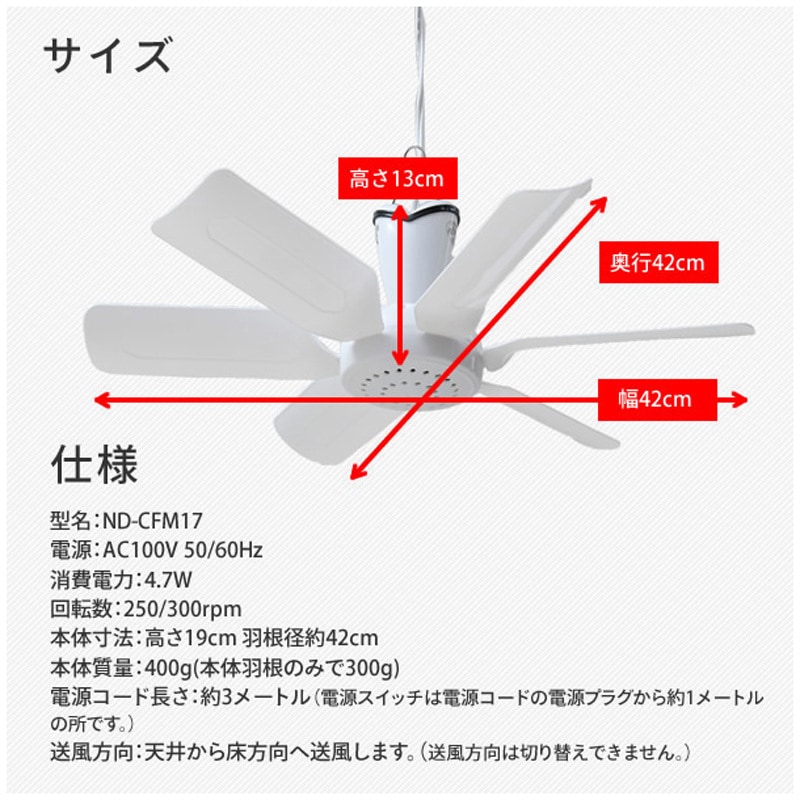 サイズ

高さ13cm

奥行42cm

幅42cm

仕様

型名:ND-CFM17
電源:AC100V 50/60Hz
消費電力:4.7W
回転数:250/300rpm
本体寸法:高さ19cm 羽根径約42cm
本体質量:400g(本体羽根のみで300g)
電源コード長さ:約3メートル(電源スイッチは電源コードの電源プラグから約1メートルの所です。)
送風方向:天井から床方向へ送風します。(送風方向は切り替えできません。)