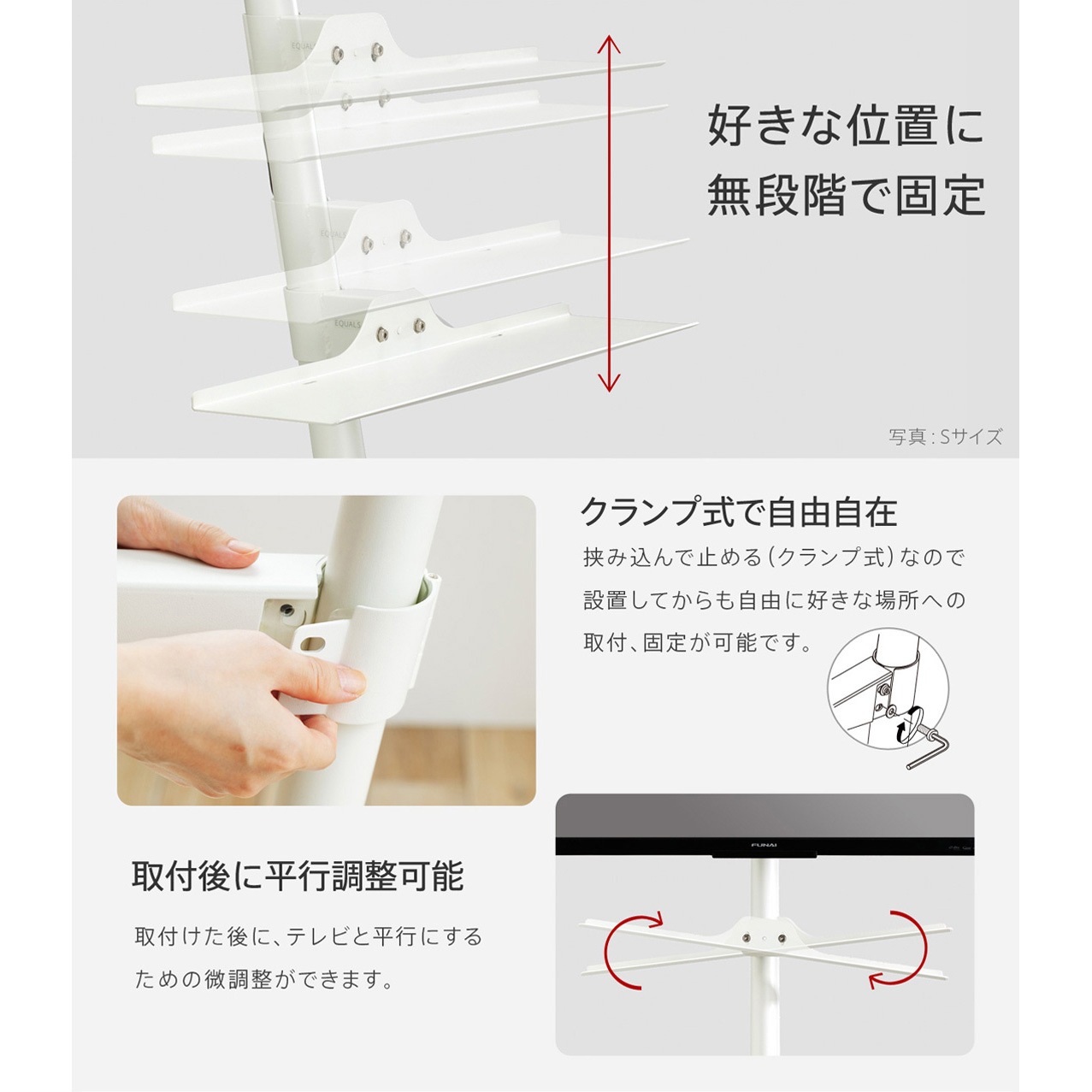 EQUALS

EQUALS

EQUALS

好きな位置に
無段階で固定

写真：Sサイズ

クランプ式で自由自在

挟み込んで止める（クランプ式）なので設置してからも自由に好きな場所への取付、固定が可能です。

FUNAI

取付後に平行調整可能

取付けた後に、テレビと平行にするための微調整ができます。