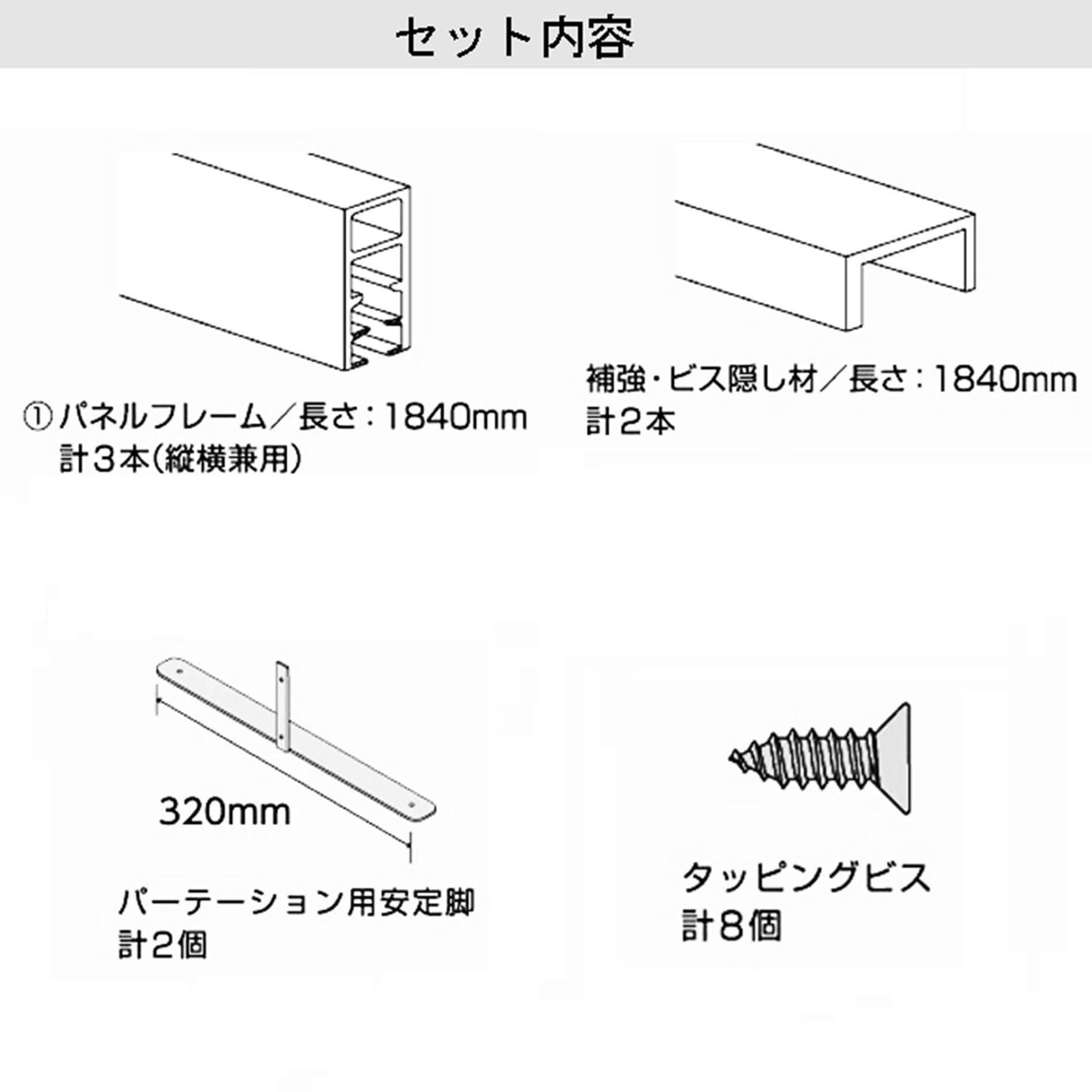 セット内容

① パネルフレーム／長さ：1840mm
計3本(縦横兼用)

補強・ビス隠し材／長さ：1840mm
計2本

320mm

パーテーション用安定脚
計2個

タッピングビス
計8個