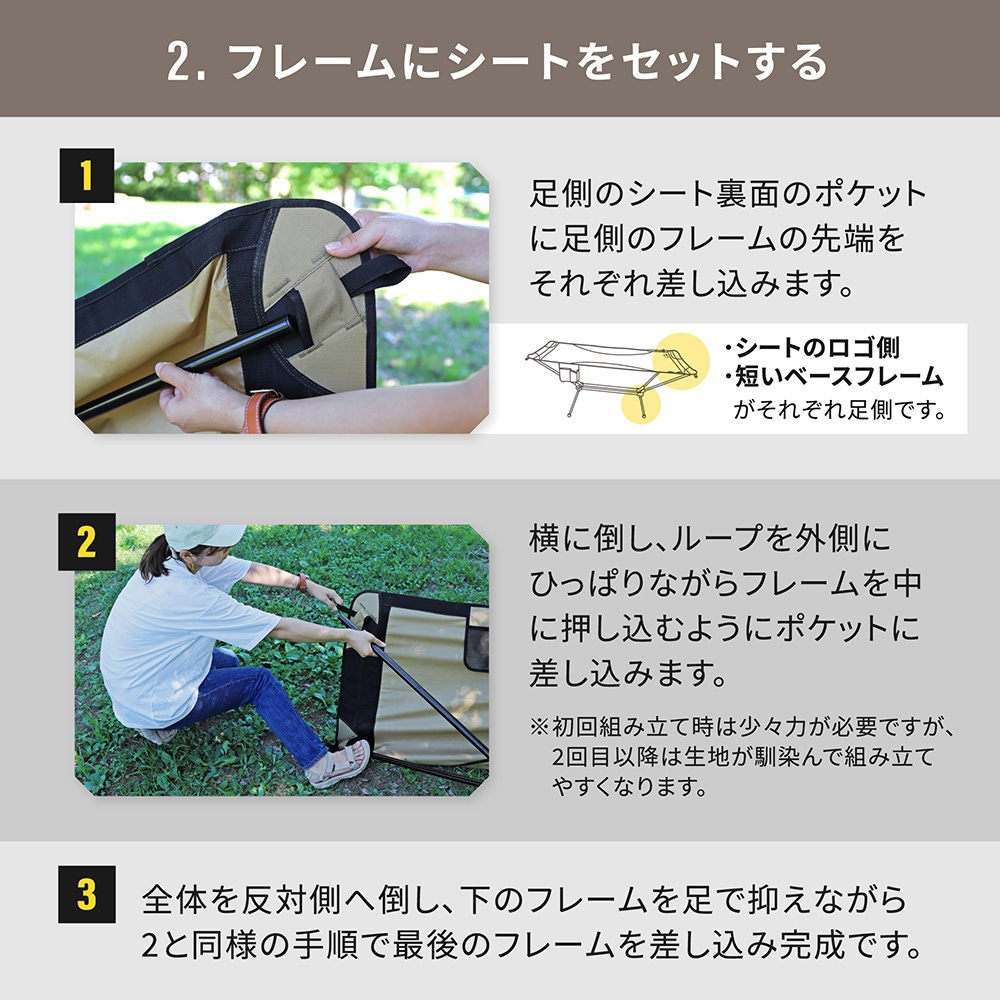 2. フレームにシートをセットする

1

足側のシート裏面のポケットに足側のフレームの先端をそれぞれ差し込みます。

・シートのロゴ側
・短いベースフレーム
がそれぞれ足側です。

2

横に倒し、ループを外側にひっぱりながらフレームを中に押し込むようにポケットに差し込みます。

※初回組み立て時は少々力が必要ですが、2回目以降は生地が馴染んで組み立てやすくなります。

3

全体を反対側へ倒し、下のフレームを足で抑えながら2と同様の手順で最後のフレームを差し込み完成です。