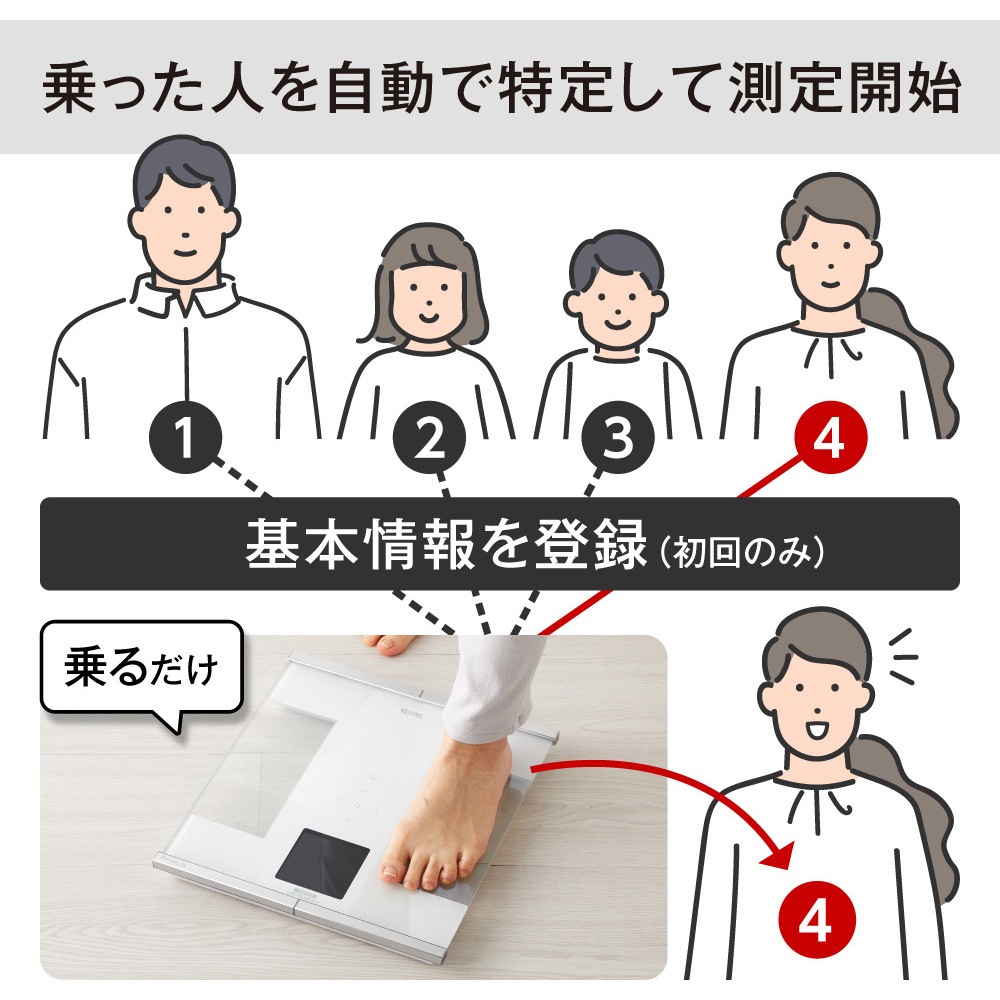 乗った人を自動で特定して測定開始

1
2
3
4

基本情報を登録（初回のみ）

乗るだけ

4